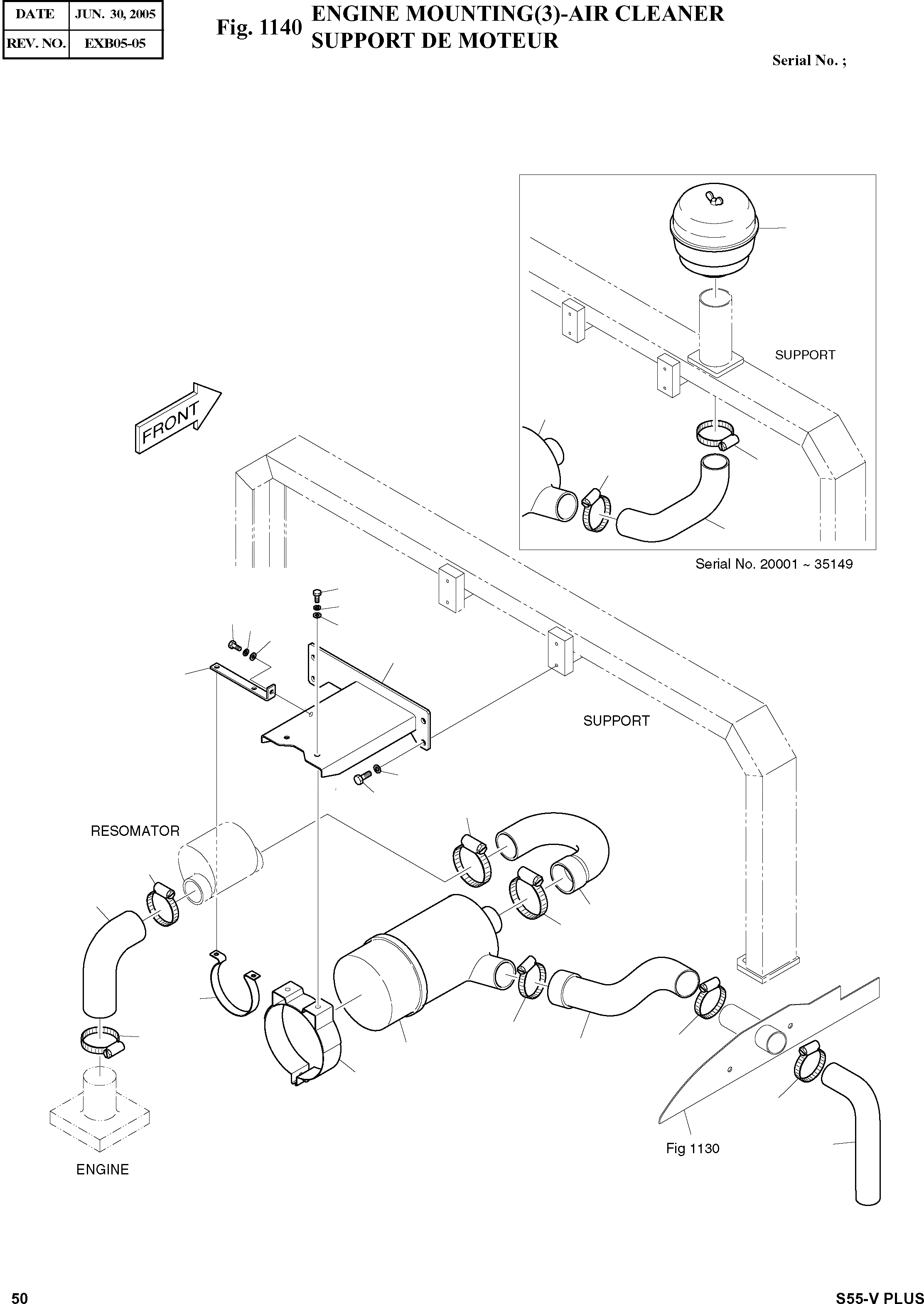 | DATE | JUN. 30, 2005 |
|---|---|
| REV. NO. | EXB05-05 |

Fig. 1140 ENGINE MOUNTING(3)-AIR CLEANER SUPPORT DE MOTEUR

Serial No. ;

SUPPORT

Serial No. 20001 ~ 35149

FRONT

SUPPORT

RESOMATOR

ENGINE

Fig 1130

50

S55-V PLUS