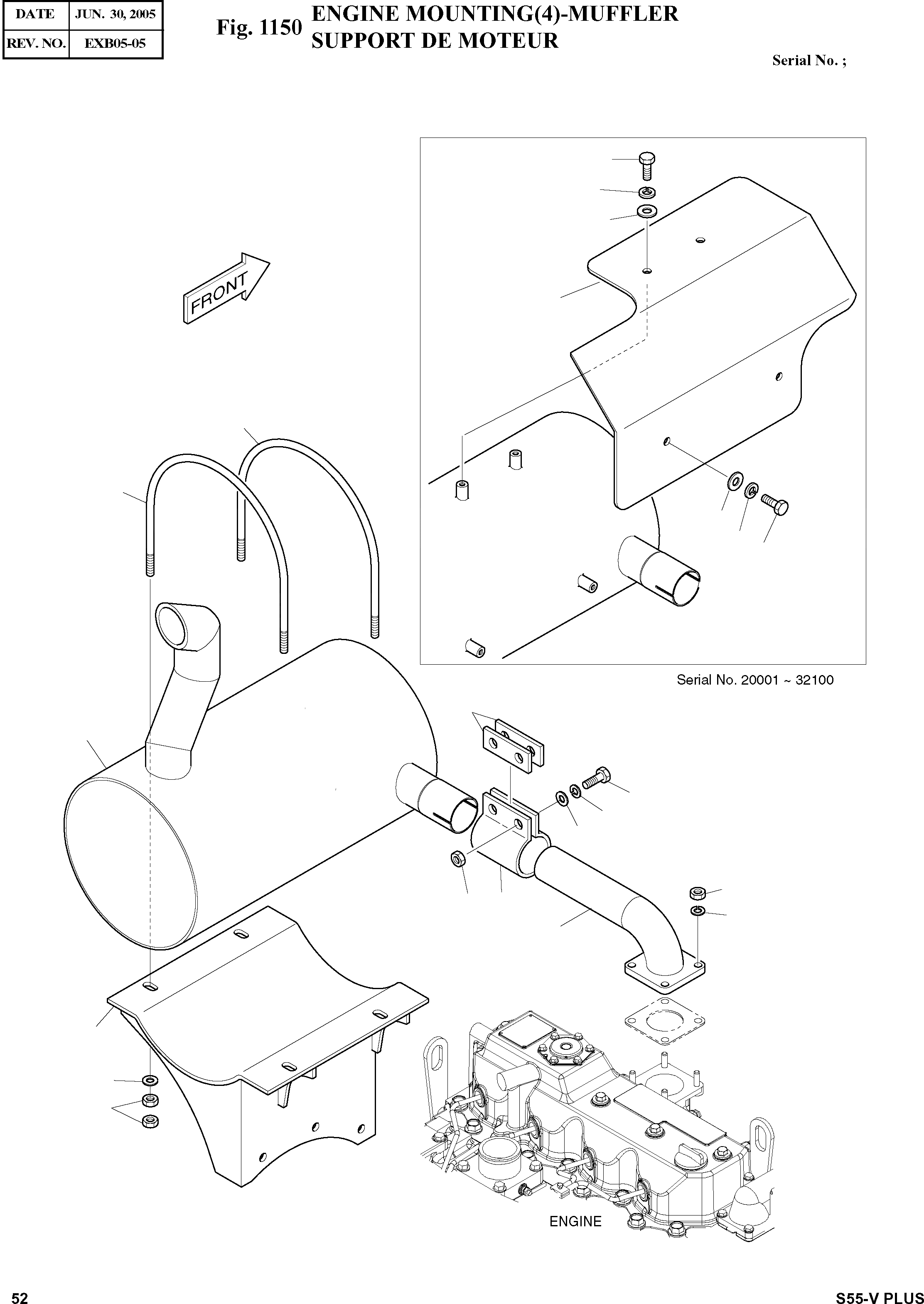 | DATE | JUN. 30, 2005 |
|---|---|
| REV. NO. | EXB05-05 |

Fig. 1150 ENGINE MOUNTING(4)-MUFFLER
SUPPORT DE MOTEUR

Serial No. ;

FRONT

Serial No. 20001 ~ 32100

ENGINE

52

S55-V PLUS