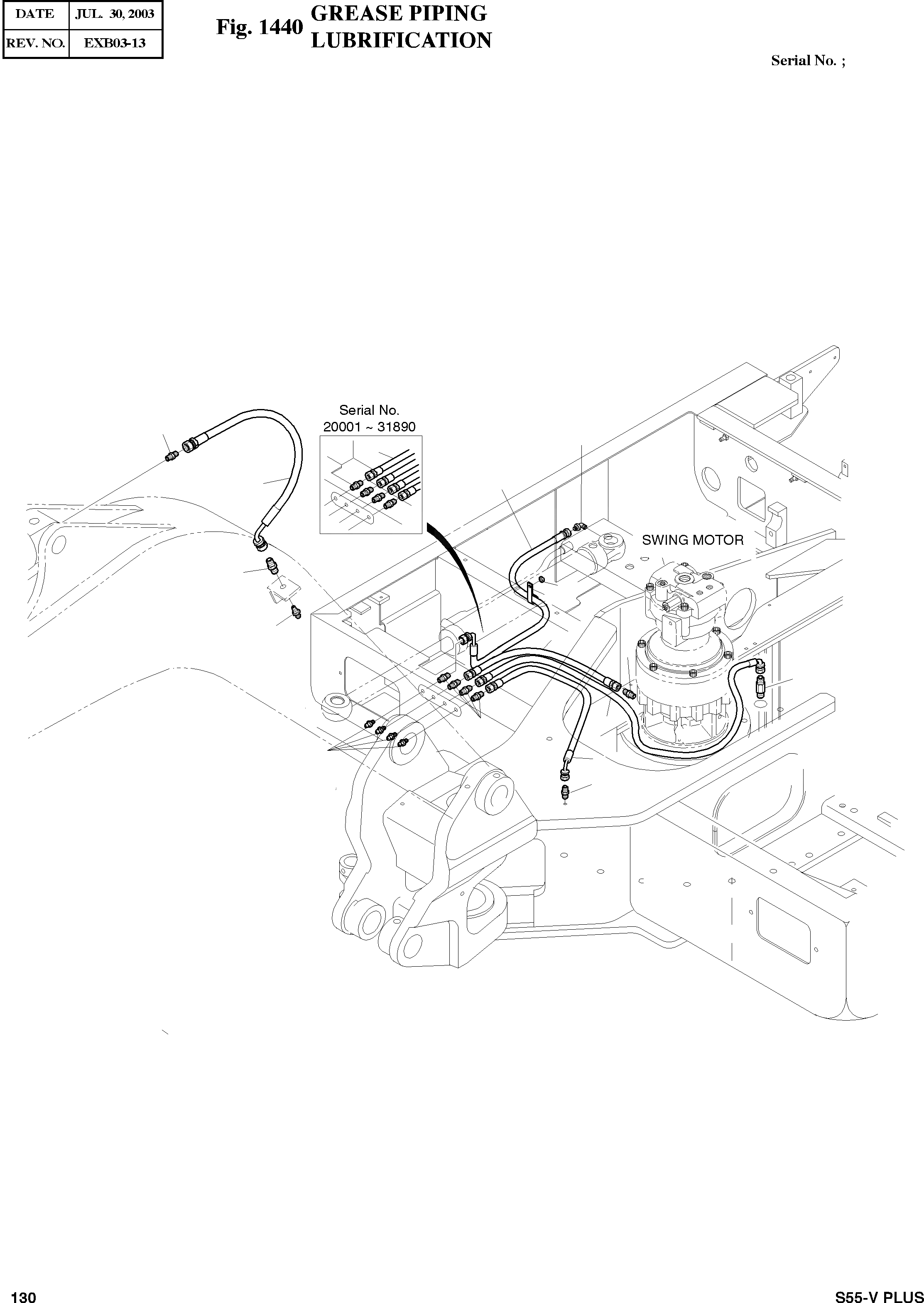 | DATE | JUL. 30, 2003 |
|---|---|
| REV. NO. | EXB03-13 |

Fig. 1440 GREASE PIPING LUBRIFICATION

Serial No. ;

Serial No.
20001 ~ 31890

SWING MOTOR

130

S55-V PLUS