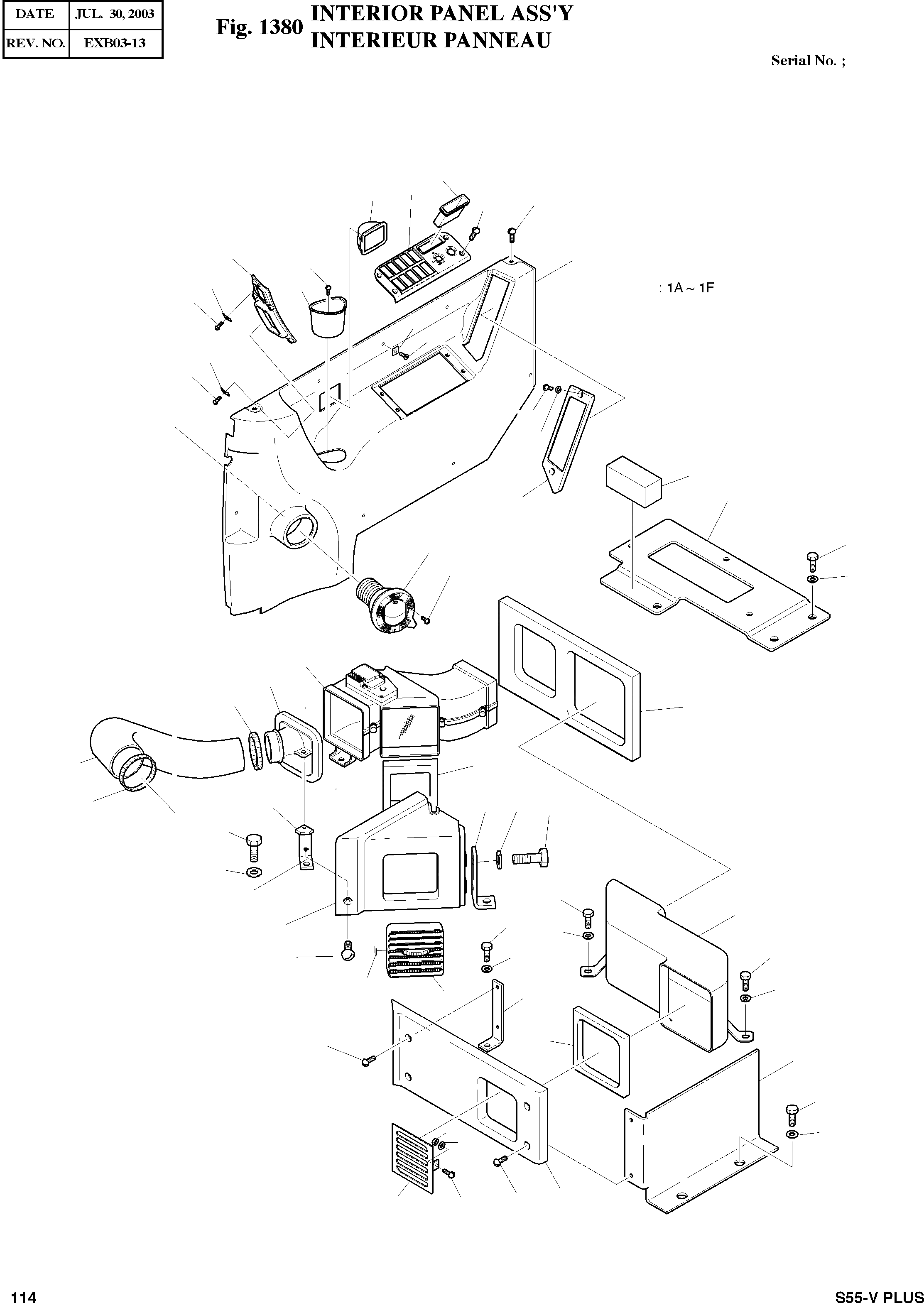 | DATE | JUL. 30, 2003 |
|---|---|
| REV. NO. | EXB03-13 |

Fig. 1380 INTERIOR PANEL ASS'Y
INTERIEUR PANNEAU

Serial No. ;

: 1A ~ 1F

114

S55-V PLUS