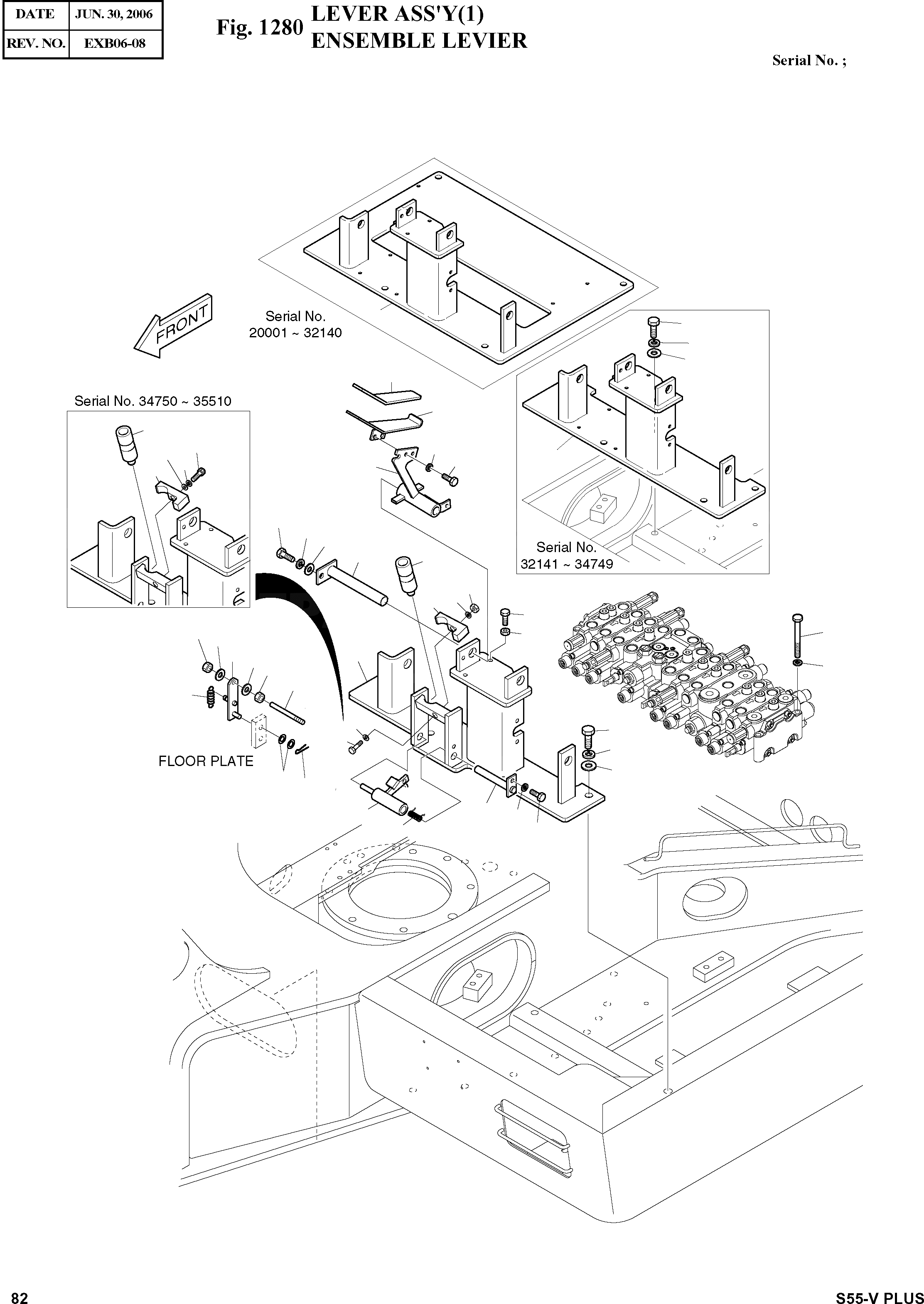 | DATE | JUN. 30, 2006 |
|---|---|
| REV. NO. | EXB06-08 |

Fig. 1280 LEVER ASS'Y(1)
ENSEMBLE LEVIER

Serial No. ;

FRONT

Serial No.
20001 ~ 32140

Serial No. 34750 ~ 35510

Serial No.
32141 ~ 34749

FLOOR PLATE

82

S55-V PLUS