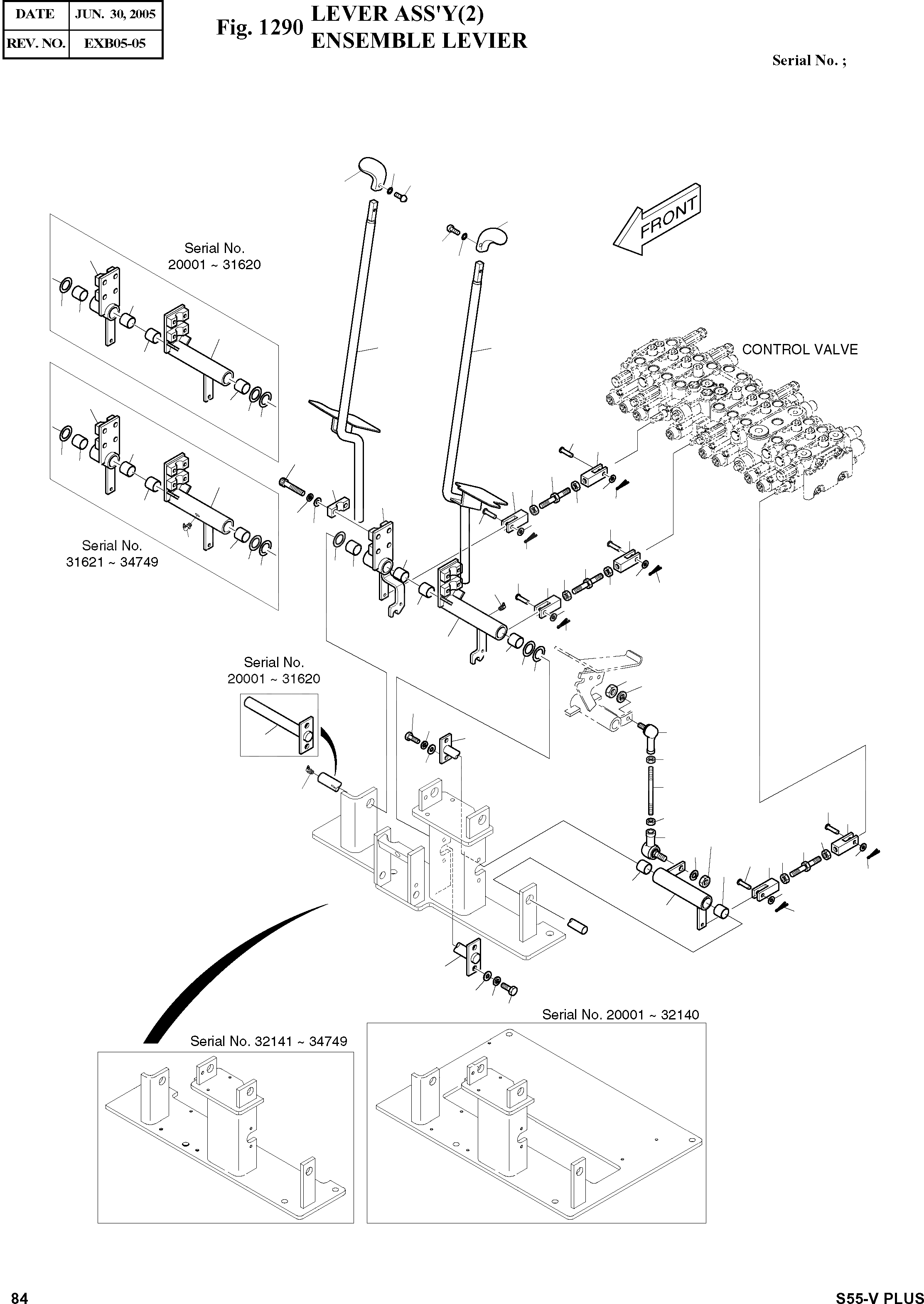 | DATE | JUN. 30, 2005 |
|---|---|
| REV. NO. | EXB05-05 |

Fig. 1290 LEVER ASS'Y(2)
ENSEMBLE LEVIER

Serial No. ;

FRONT

Serial No.
20001 ~ 31620

CONTROL VALVE

Serial No.
31621 ~ 34749

Serial No.
20001 ~ 31620

Serial No. 20001 ~ 32140

Serial No. 32141 ~ 34749

84

S55-V PLUS