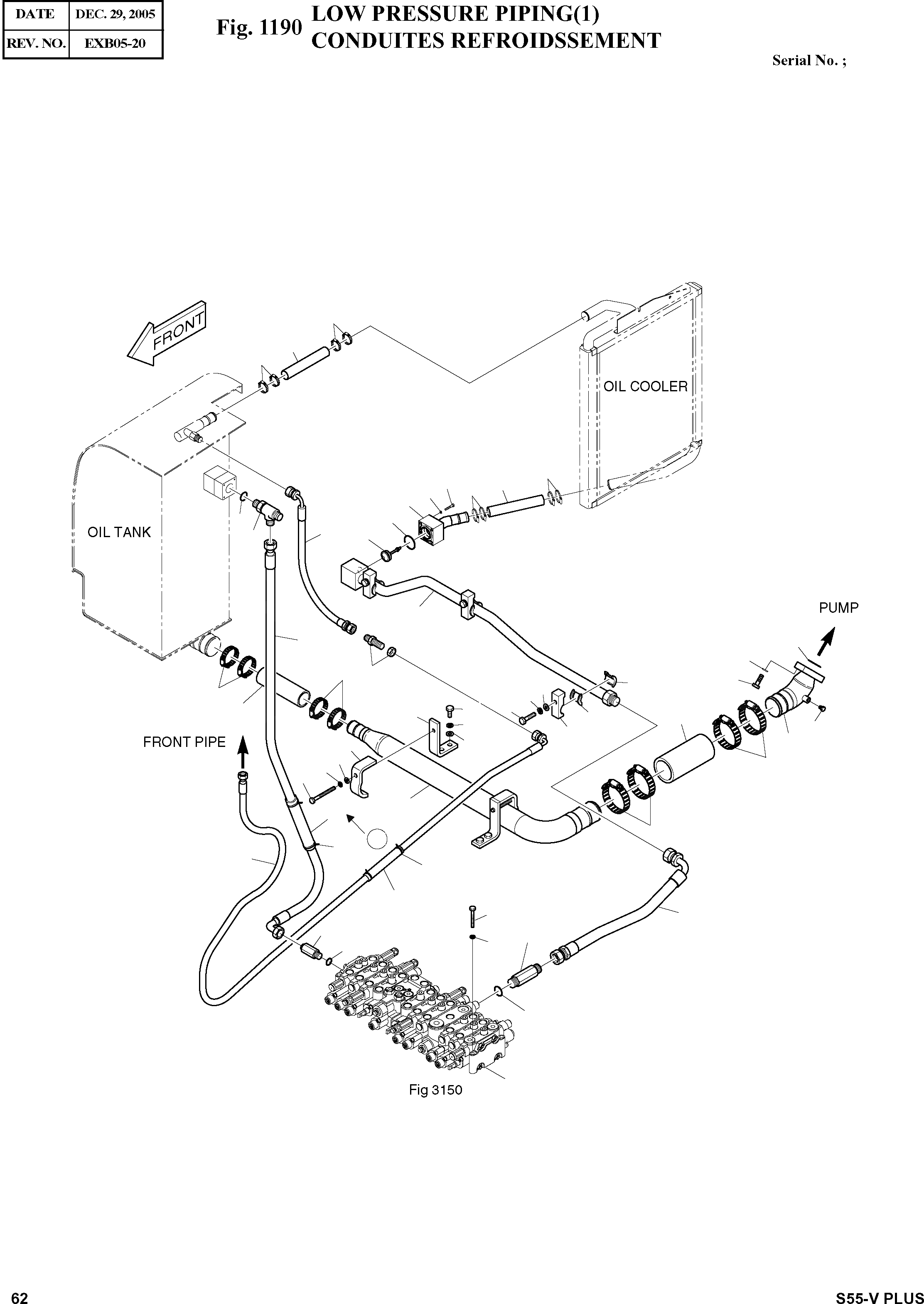 | DATE | DEC. 29, 2005 |
|---|---|
| REV. NO. | EXB05-20 |

Fig. 1190 LOW PRESSURE PIPING(1)
CONDUITES REFROIDSSEMENT

Serial No. ;

FRONT

OIL COOLER

OIL TANK

PUMP

FRONT PIPE

Fig 3150

62

S55-V PLUS