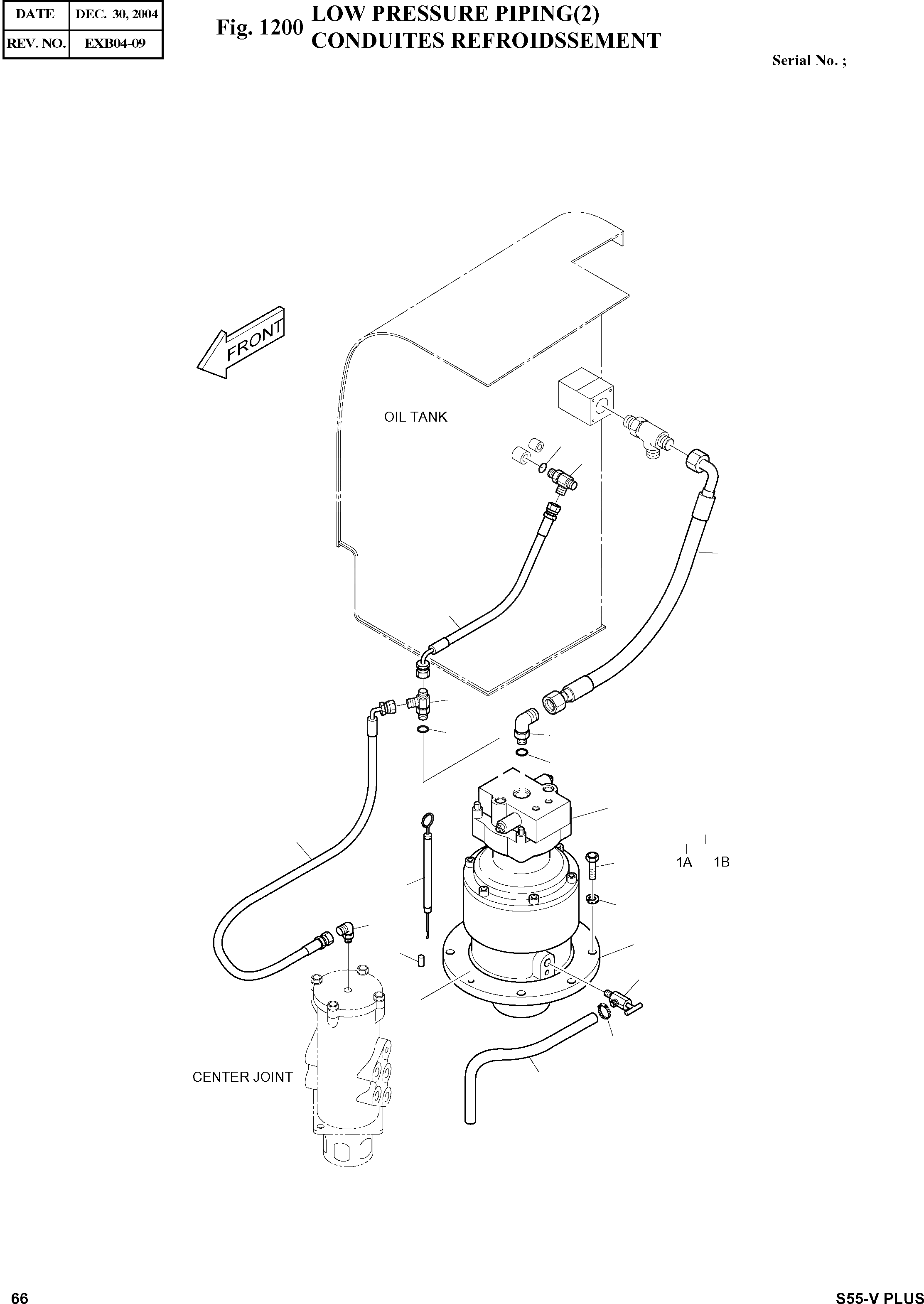 | DATE | DEC. 30, 2004 |
|---|---|
| REV. NO. | EXB04-09 |

Fig. 1200 LOW PRESSURE PIPING(2)
CONDUITES REFROIDSSEMENT

Serial No. ;

FRONT

OIL TANK

1A 1B

CENTER JOINT

66

S55-V PLUS