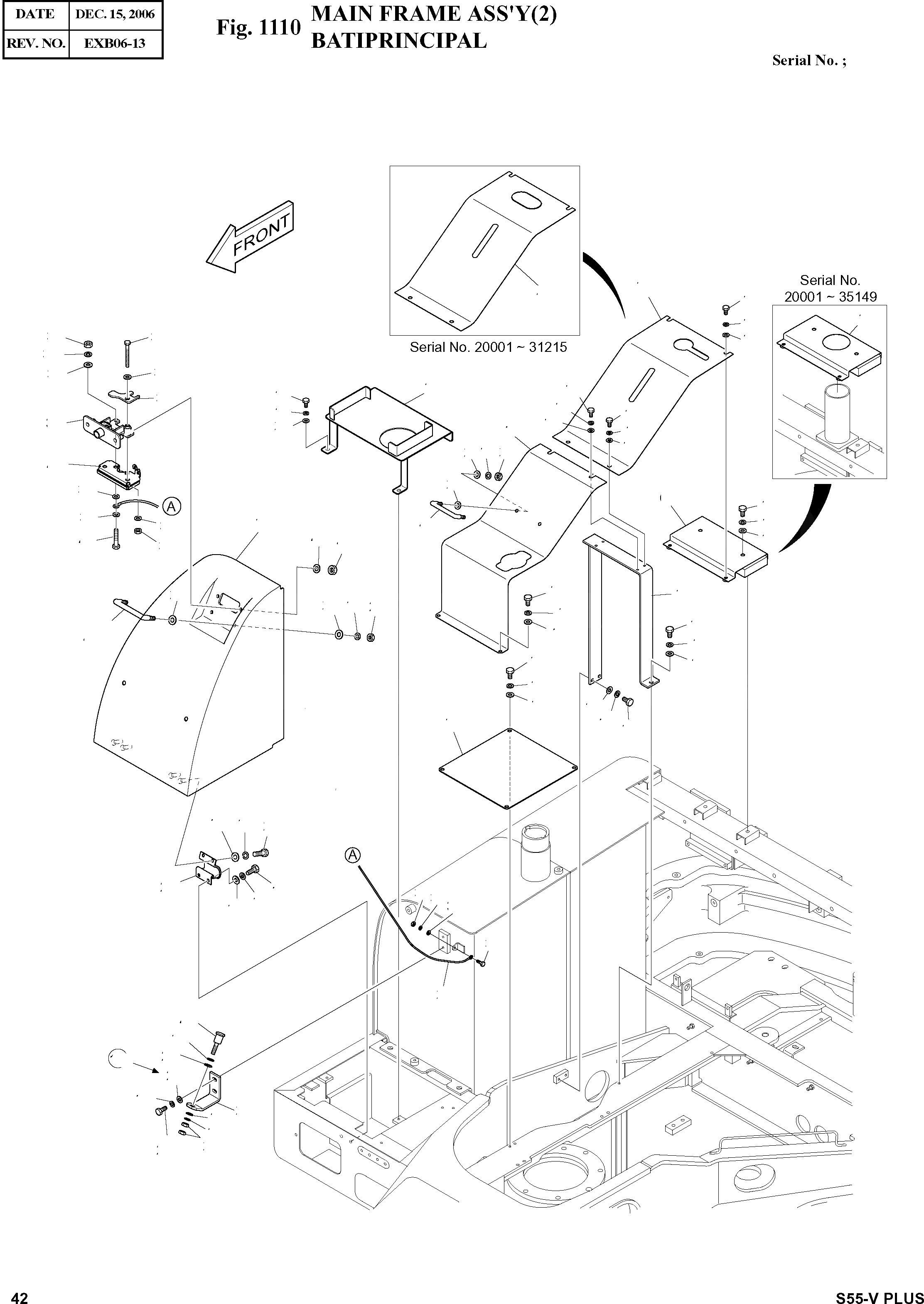 | DATE | DEC. 15, 2006 |
|---|---|
| REV. NO. | EXB06-13 |

Fig. 1110 MAIN FRAME ASS'Y(2)
BATIPRINCIPAL

Serial No. ;

FRONT

Serial No. 20001 ~ 31215

Serial No.
20001 ~ 35149

A

A

42

S55-V PLUS