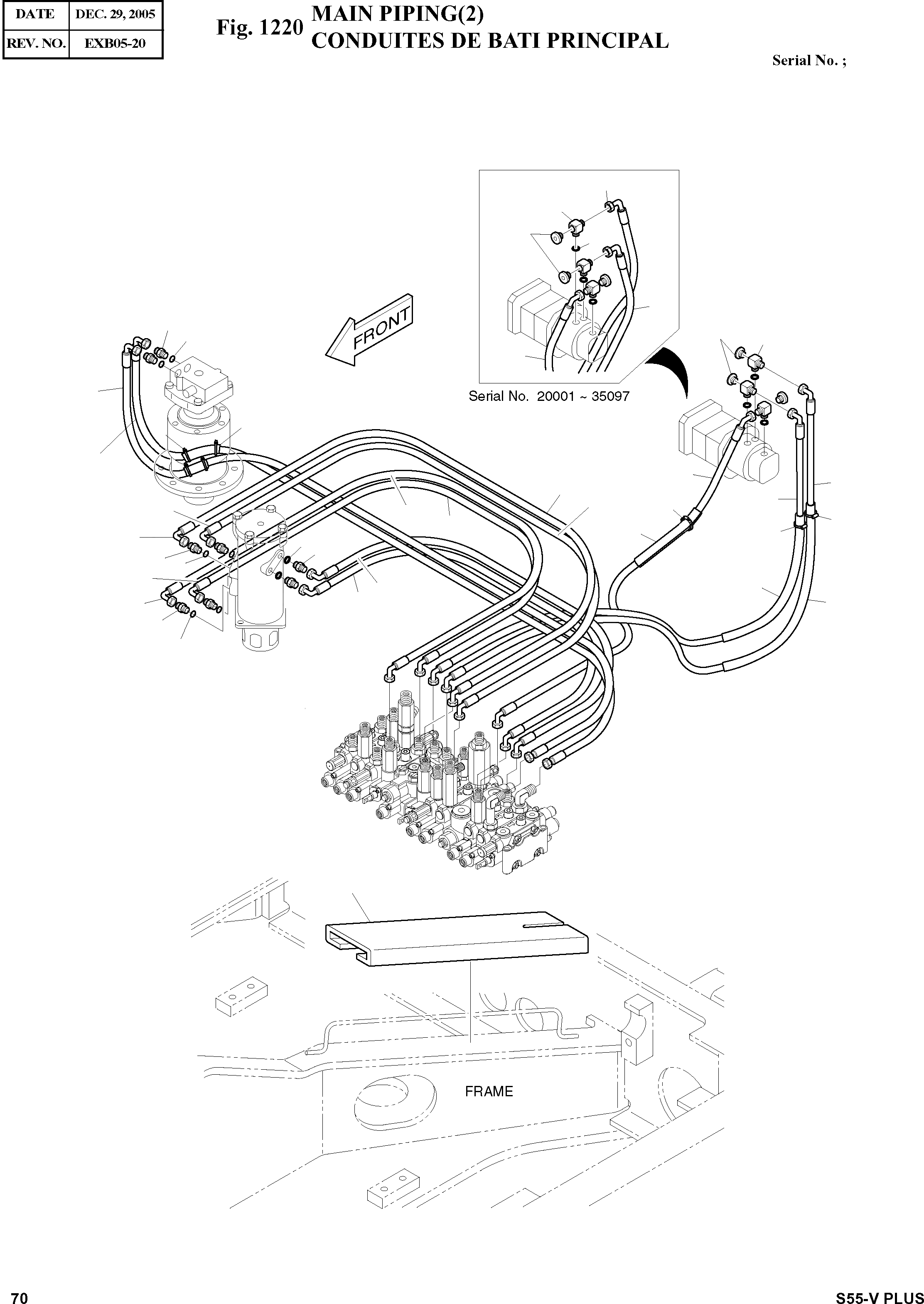 | DATE | DEC. 29, 2005 |
|---|---|
| REV. NO. | EXB05-20 |

Fig. 1220 MAIN PIPING(2)
CONDUITES DE BATI PRINCIPAL

Serial No. ;

FRONT

Serial No. 20001 ~ 35097

FRAME

70

S55-V PLUS