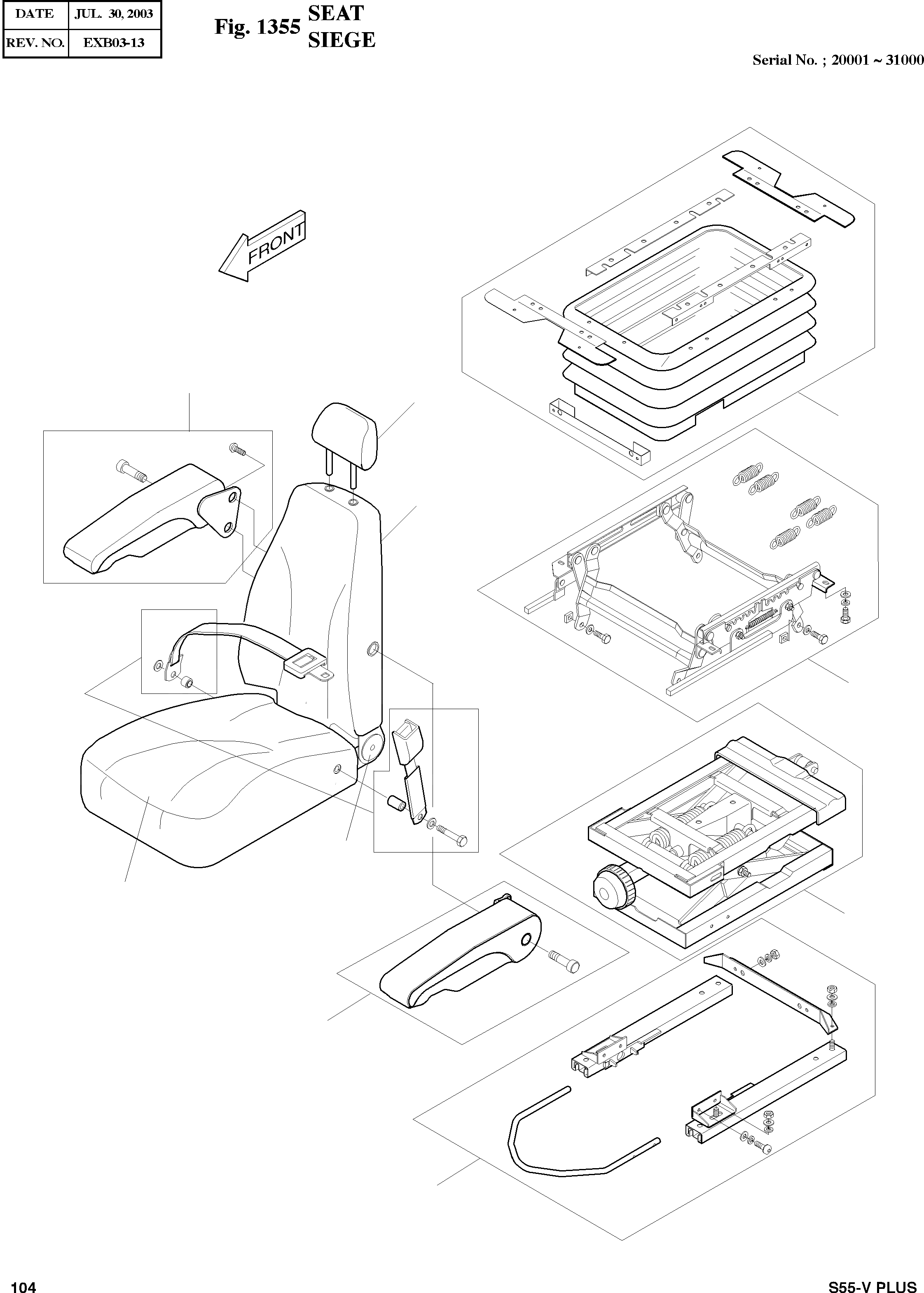 | DATE | JUL. 30, 2003 |
|---|---|
| REV. NO. | EXB03-13 |

Fig. 1355 SEAT SIEGE

Serial No. ; 20001 ~ 31000

FRONT

104

S55-V PLUS