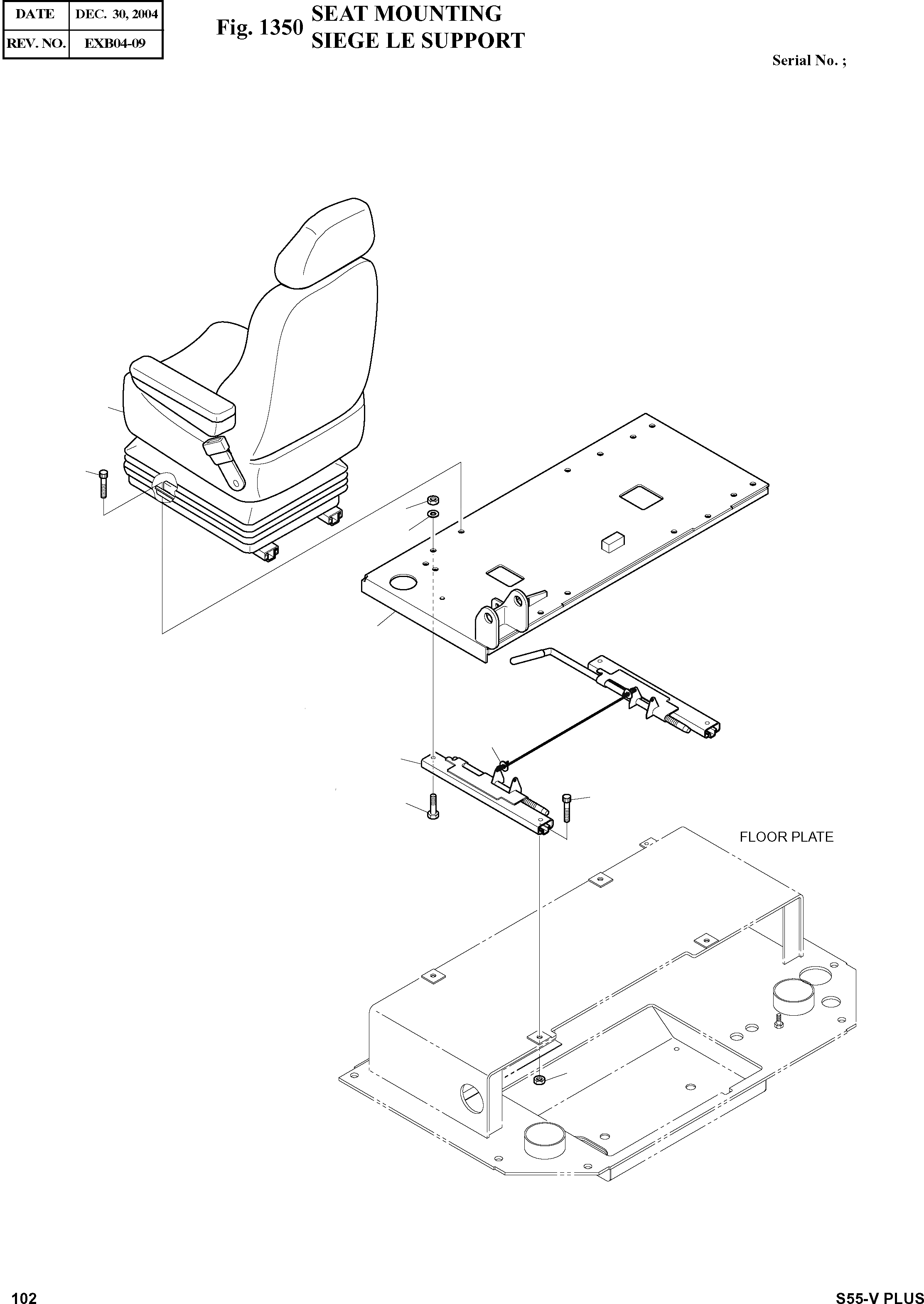 | DATE | DEC. 30, 2004 |
|---|---|
| REV. NO. | EXB04-09 |

Fig. 1350 SEAT MOUNTING
SIEGE LE SUPPORT

Serial No. ;

FLOOR PLATE

102

S55-V PLUS