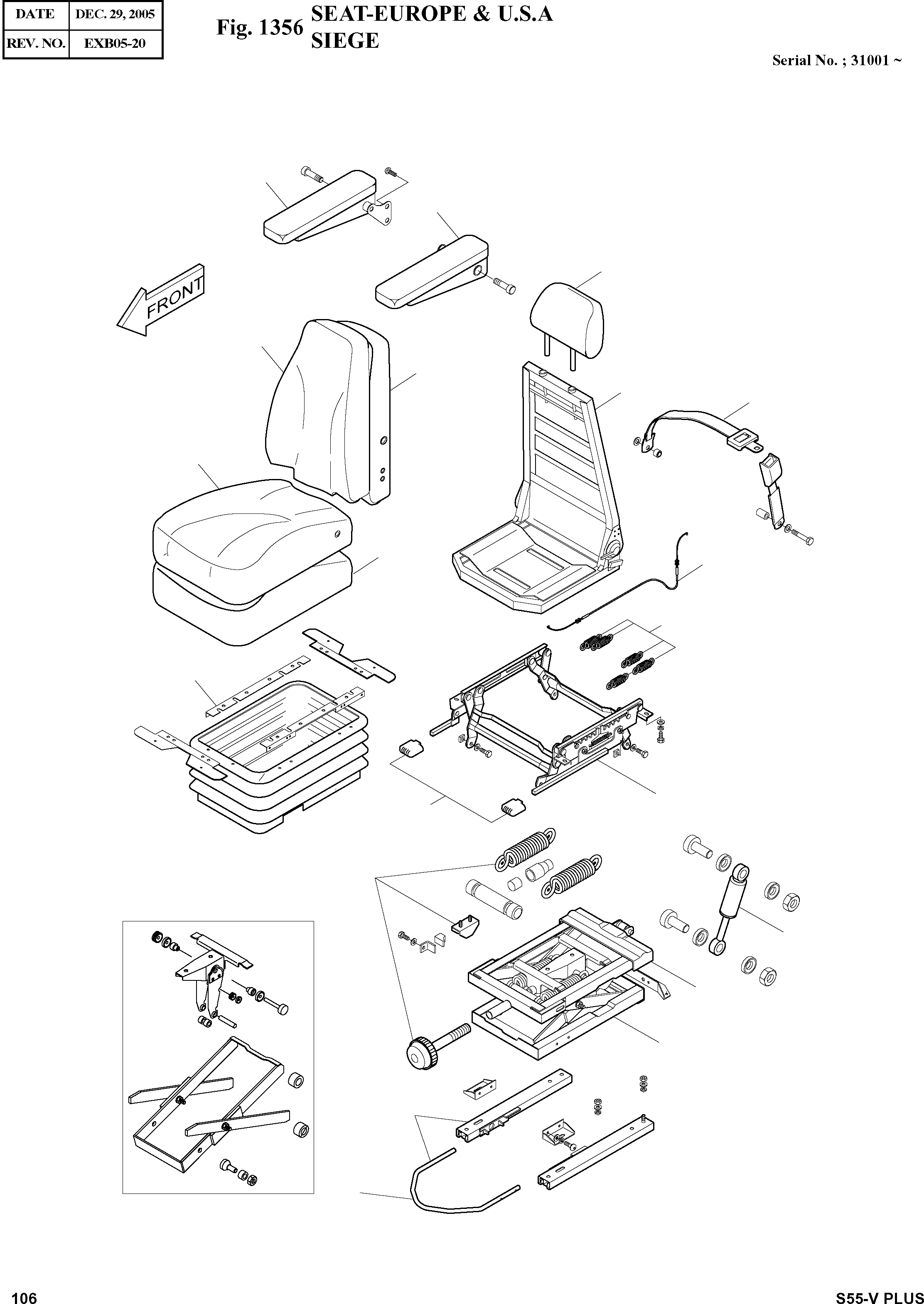 | DATE | DEC. 29, 2005 |
|---|---|
| REV. NO. | EXB05-20 |

Fig. 1356 SEAT-EUROPE & U.S.A
SIEGE

Serial No. ; 31001 ~

FRONT

106

S55-V PLUS