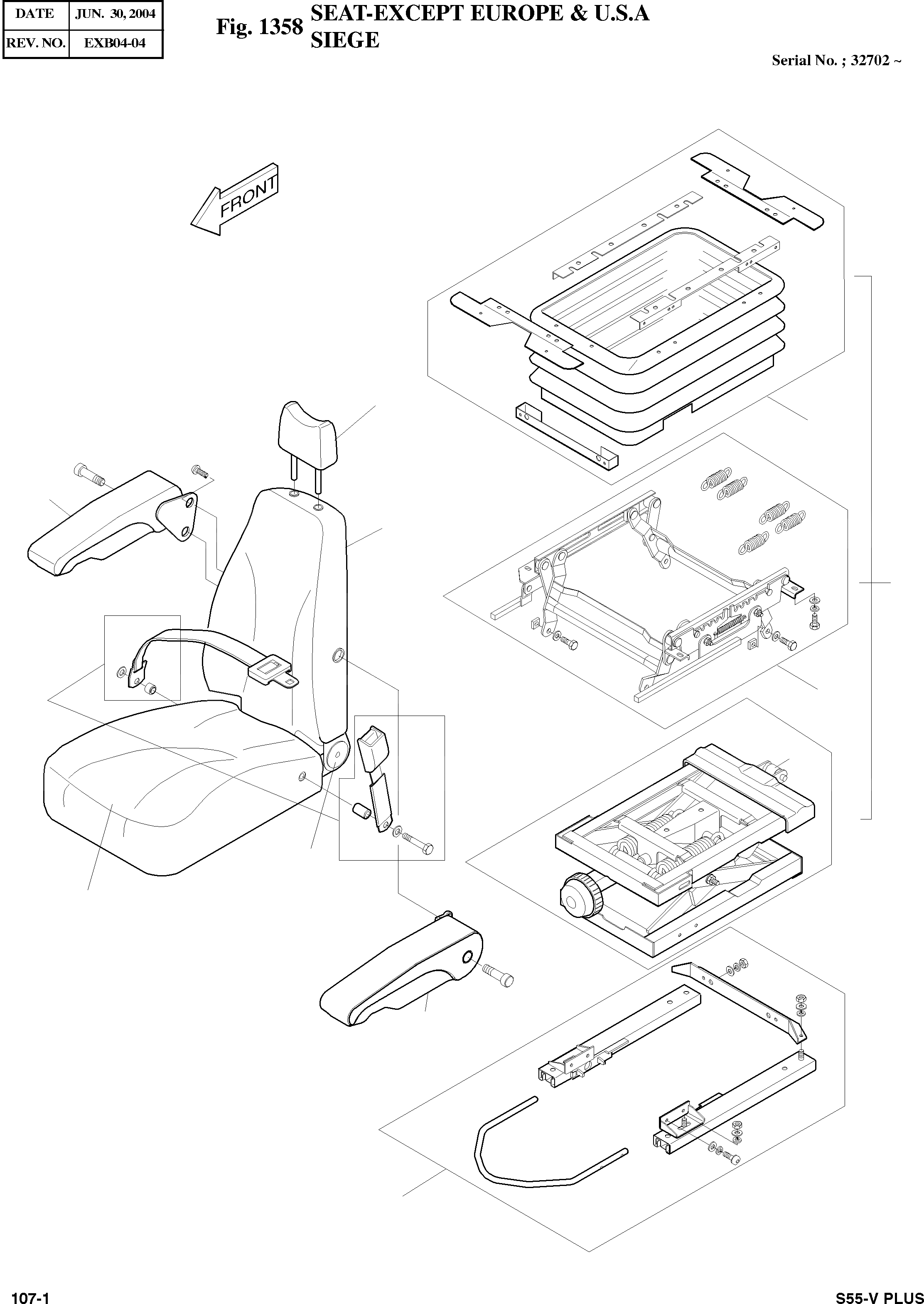 | DATE | JUN. 30, 2004 |
|---|---|
| REV. NO. | EXB04-04 |

Fig. 1358 SEAT-EXCEPT EUROPE & U.S.A
SIEGE

Serial No. ; 32702 ~

FRONT

107-1

S55-V PLUS