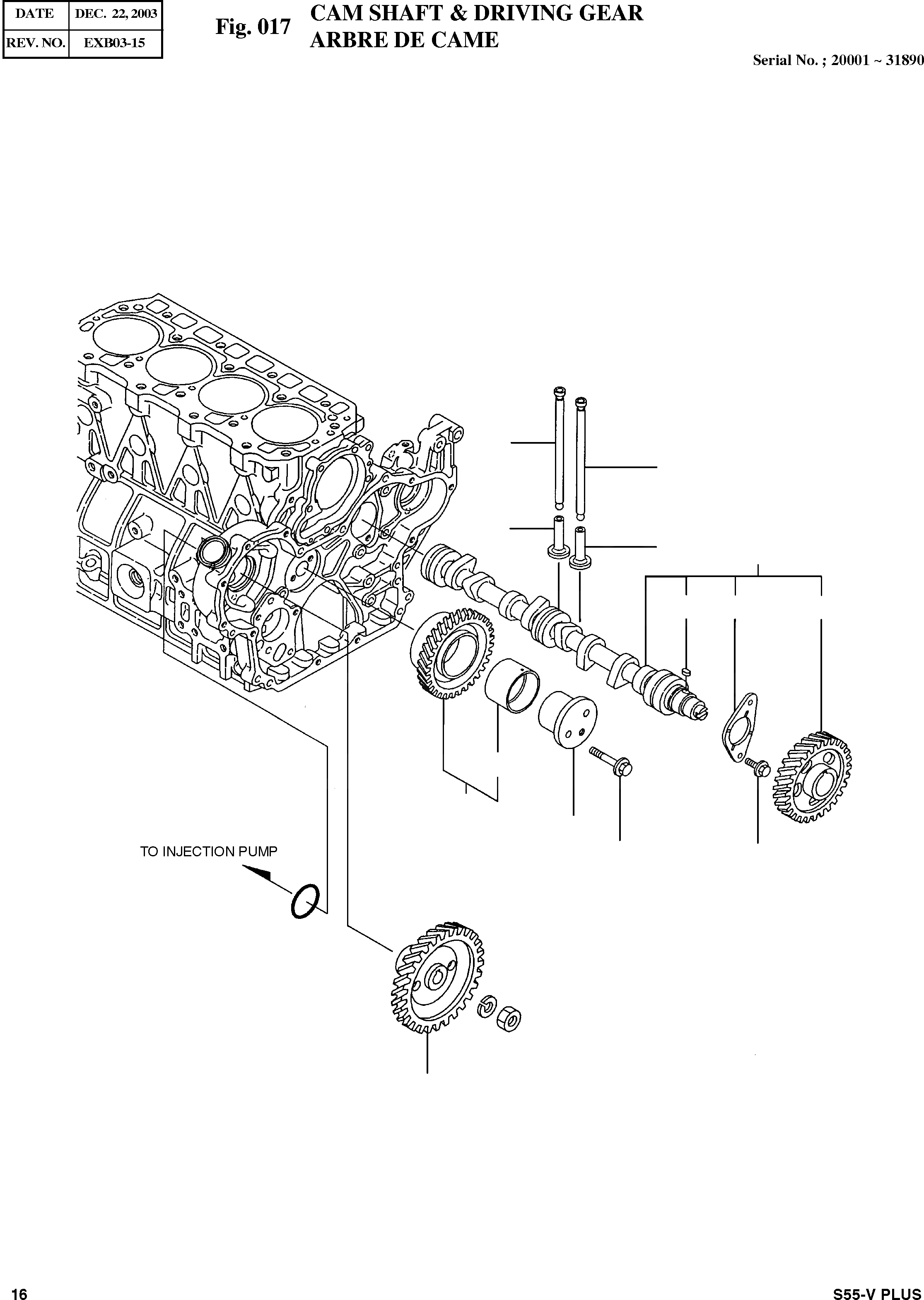 | DATE | DEC. 22, 2003 |
|---|---|
| REV. NO. | EXB03-15 |

Fig. 017 CAM SHAFT & DRIVING GEAR
ARBRE DE CAME

Serial No. ; 20001 ~ 31890

TO INJECTION PUMP

16

S55-V PLUS