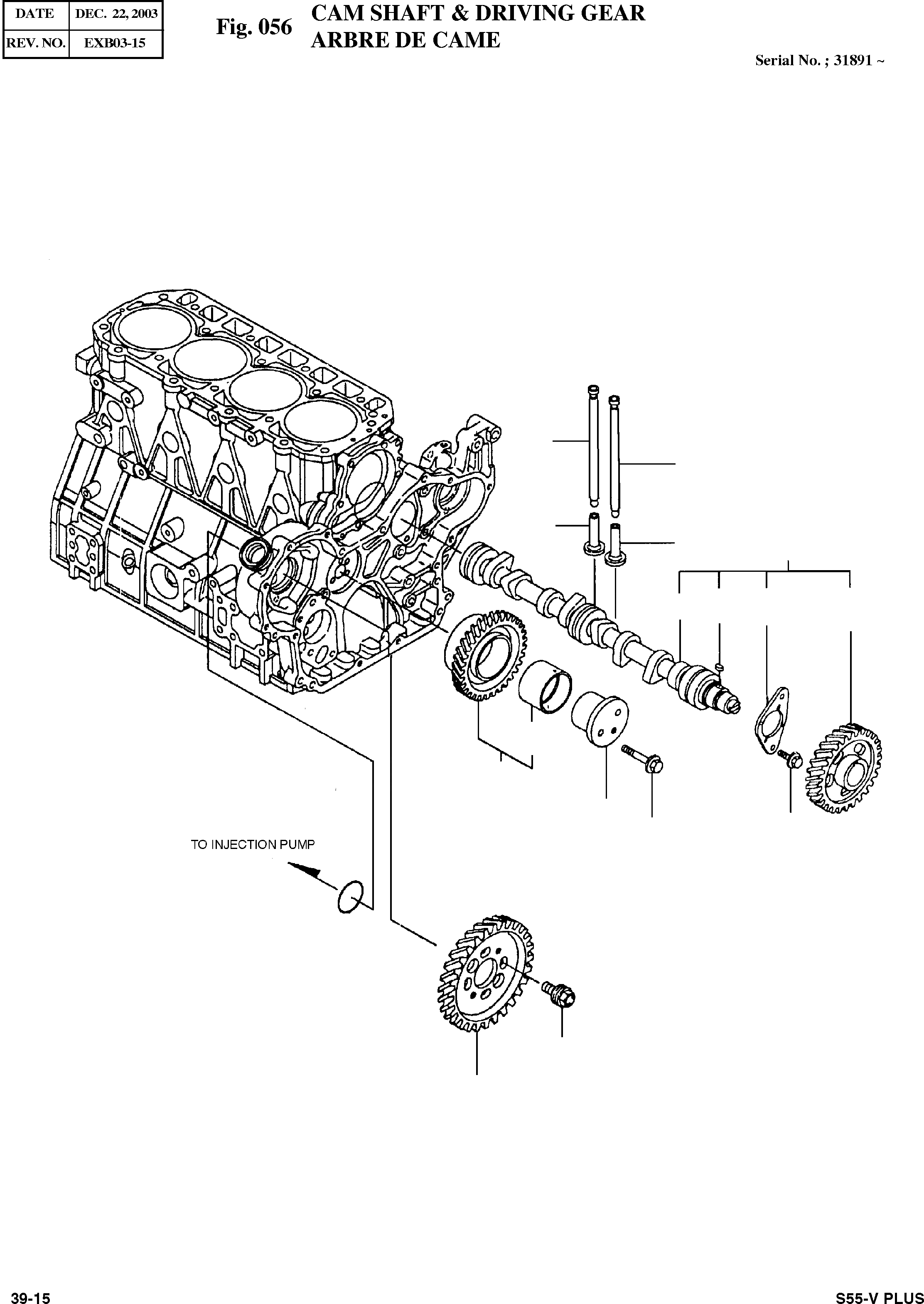 | DATE | DEC. 22, 2003 |
|---|---|
| REV. NO. | EXB03-15 |

Fig. 056 CAM SHAFT & DRIVING GEAR
ARBRE DE CAME

Serial No. ; 31891 ~

TO INJECTION PUMP

39-15

S55-V PLUS