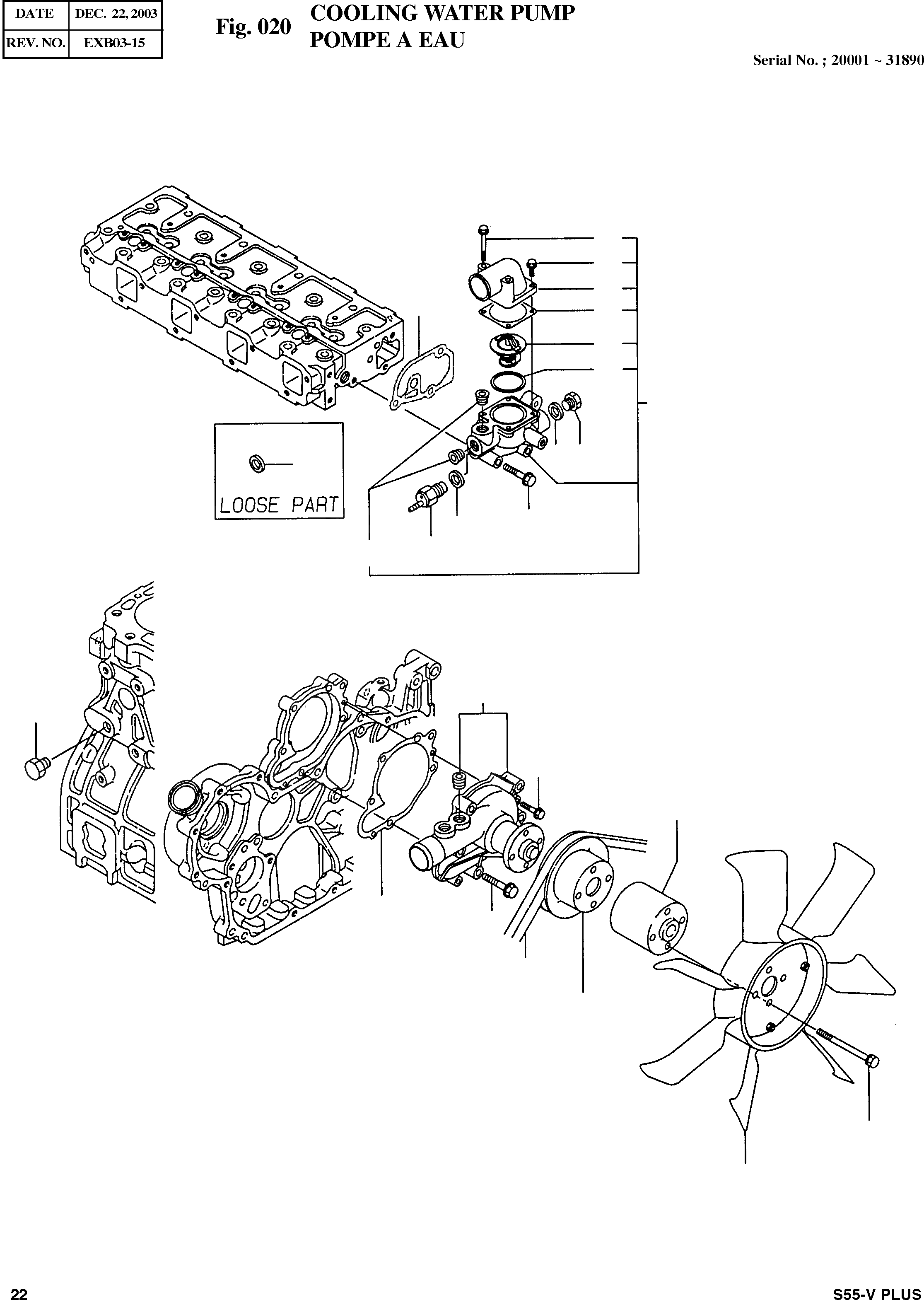 | DATE | DEC. 22, 2003 |
|---|---|
| REV. NO. | EXB03-15 |

Fig. 020 COOLING WATER PUMP
POMPE A EAU

Serial No. ; 20001 ~ 31890

LOOSE PART

22

S55-V PLUS