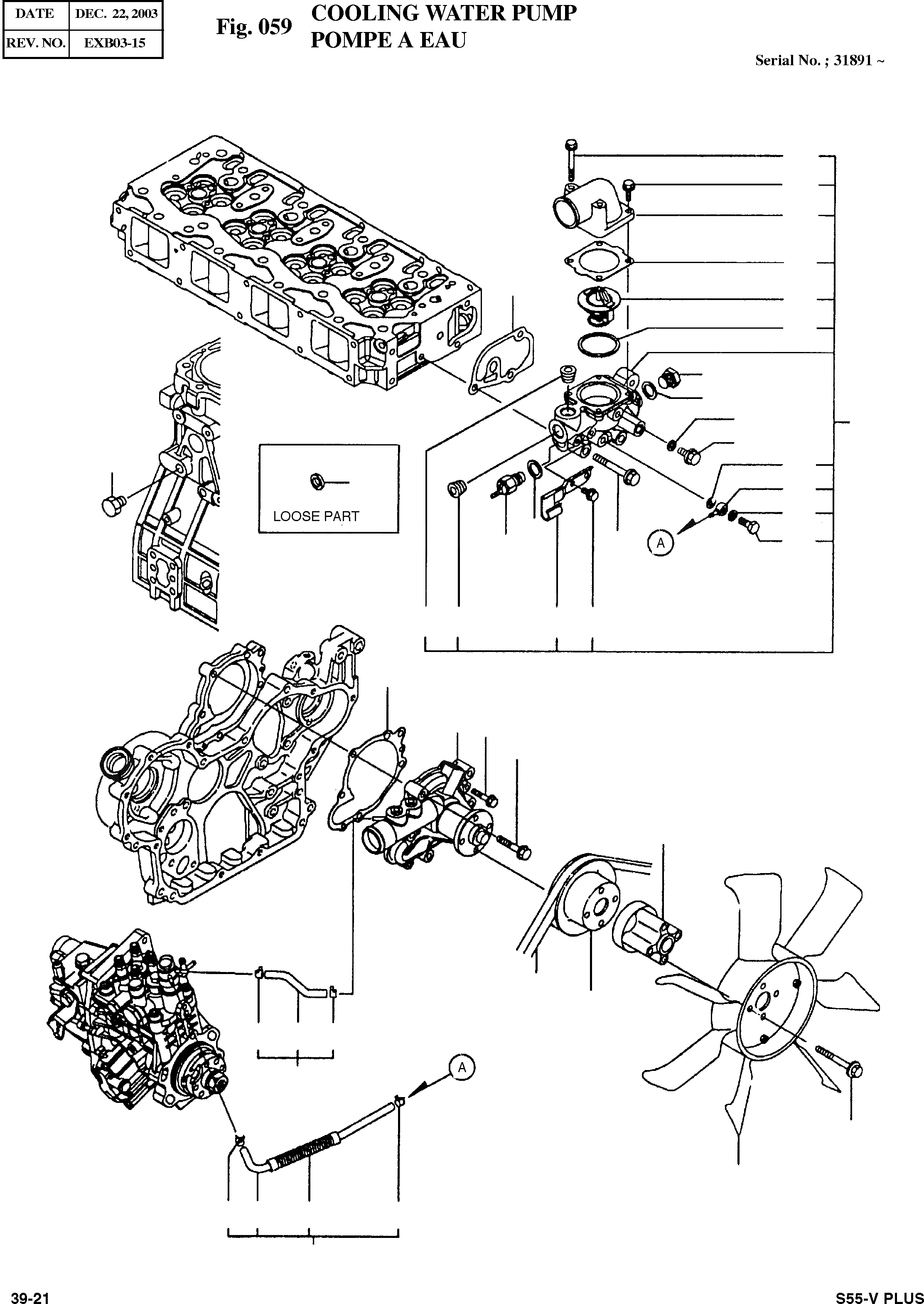 | DATE | DEC. 22, 2003 |
|---|---|
| REV. NO. | EXB03-15 |

Fig. 059 COOLING WATER PUMP
POMPE A EAU

Serial No. ; 31891 ~

LOOSE PART

A

A

39-21

S55-V PLUS