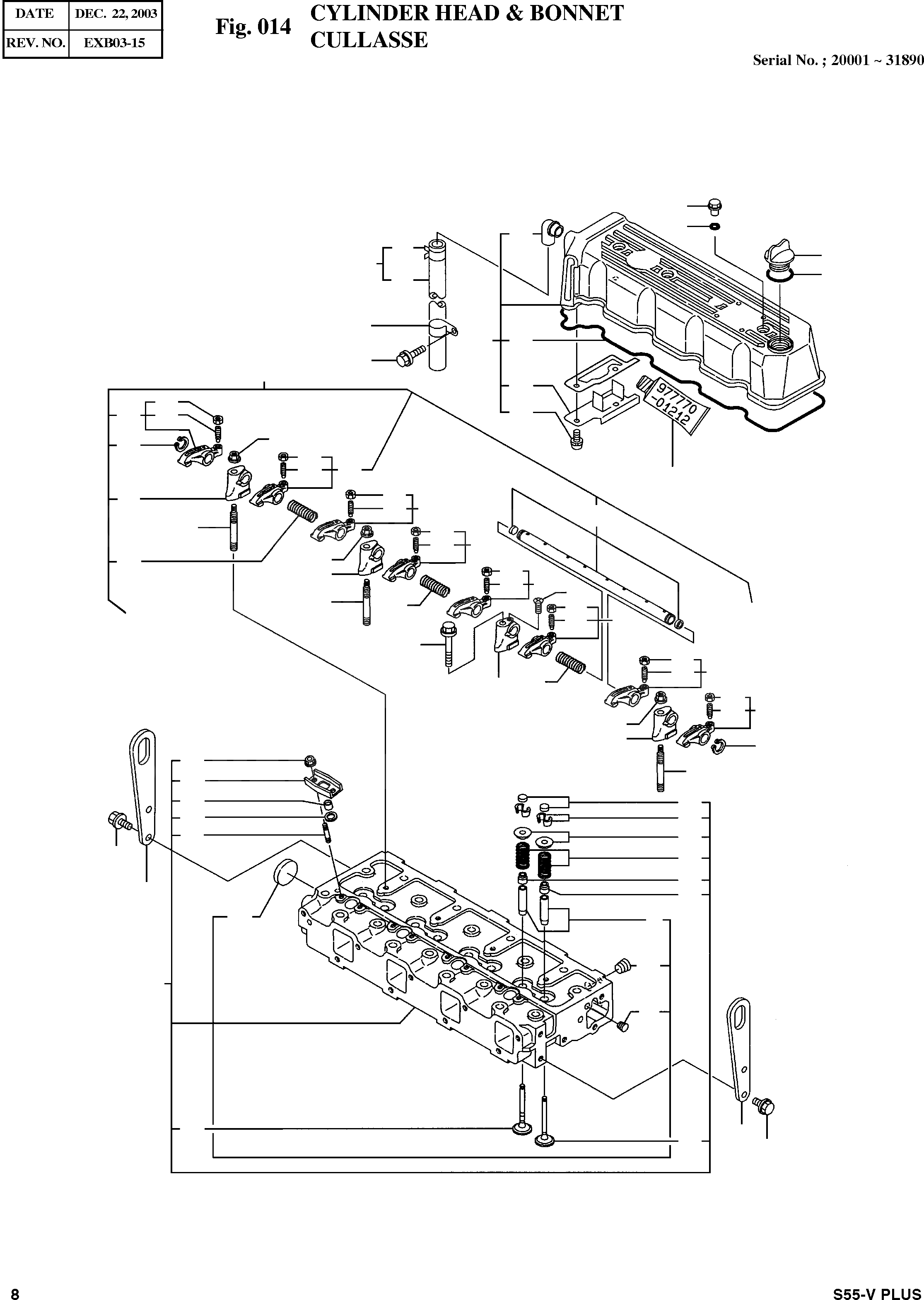 | DATE | DEC. 22, 2003 |
|---|---|
| REV. NO. | EXB03-15 |

Fig. 014 CYLINDER HEAD & BONNET
CULLASSE

Serial No. ; 20001 ~ 31890

977770
-01212

8

S55-V PLUS