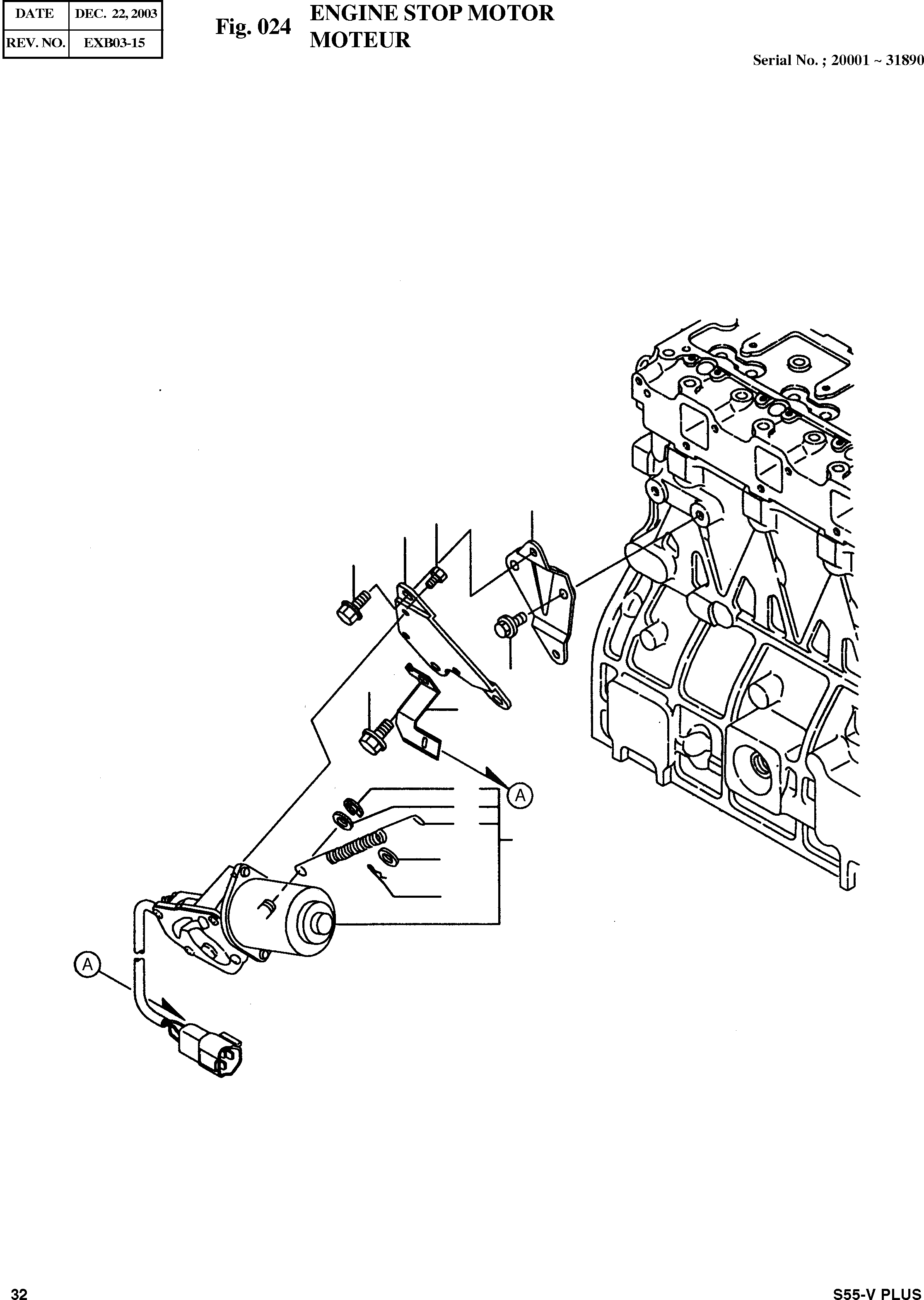 | DATE | DEC. 22, 2003 |
|---|---|
| REV. NO. | EXB03-15 |

Fig. 024 ENGINE STOP MOTOR
MOTEUR

Serial No. ; 20001 ~ 31890

A

A

32

S55-V PLUS