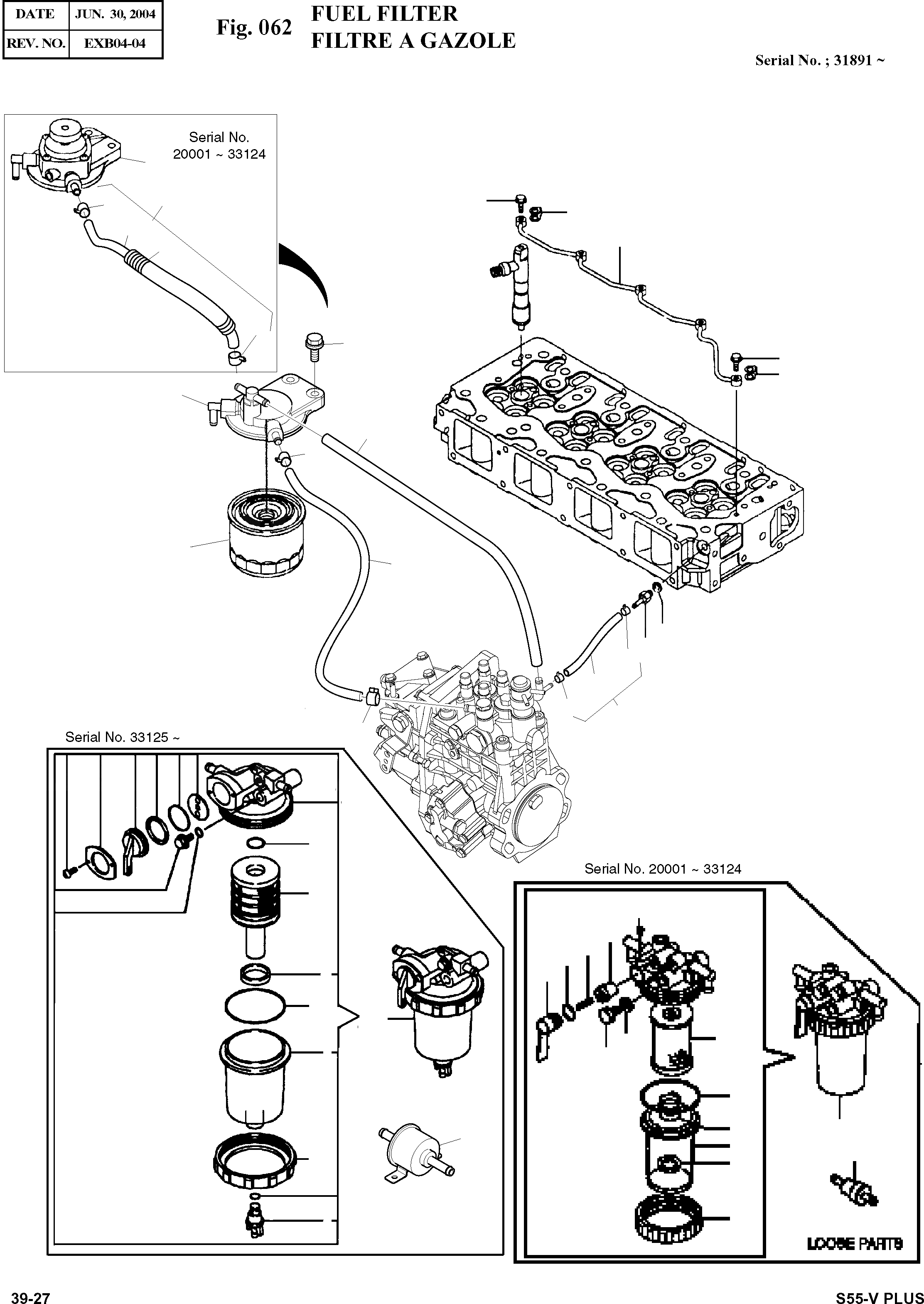 | DATE | JUN. 30, 2004 |
|---|---|
| REV. NO. | EXB04-04 |

Fig. 062 FUEL FILTER
FILTRE A GAZOLE

Serial No. ; 31891 ~

Serial No.
20001 ~ 33124

Serial No. 33125 ~

Serial No. 20001 ~ 33124

LOOSE PARTS

39-27

S55-V PLUS