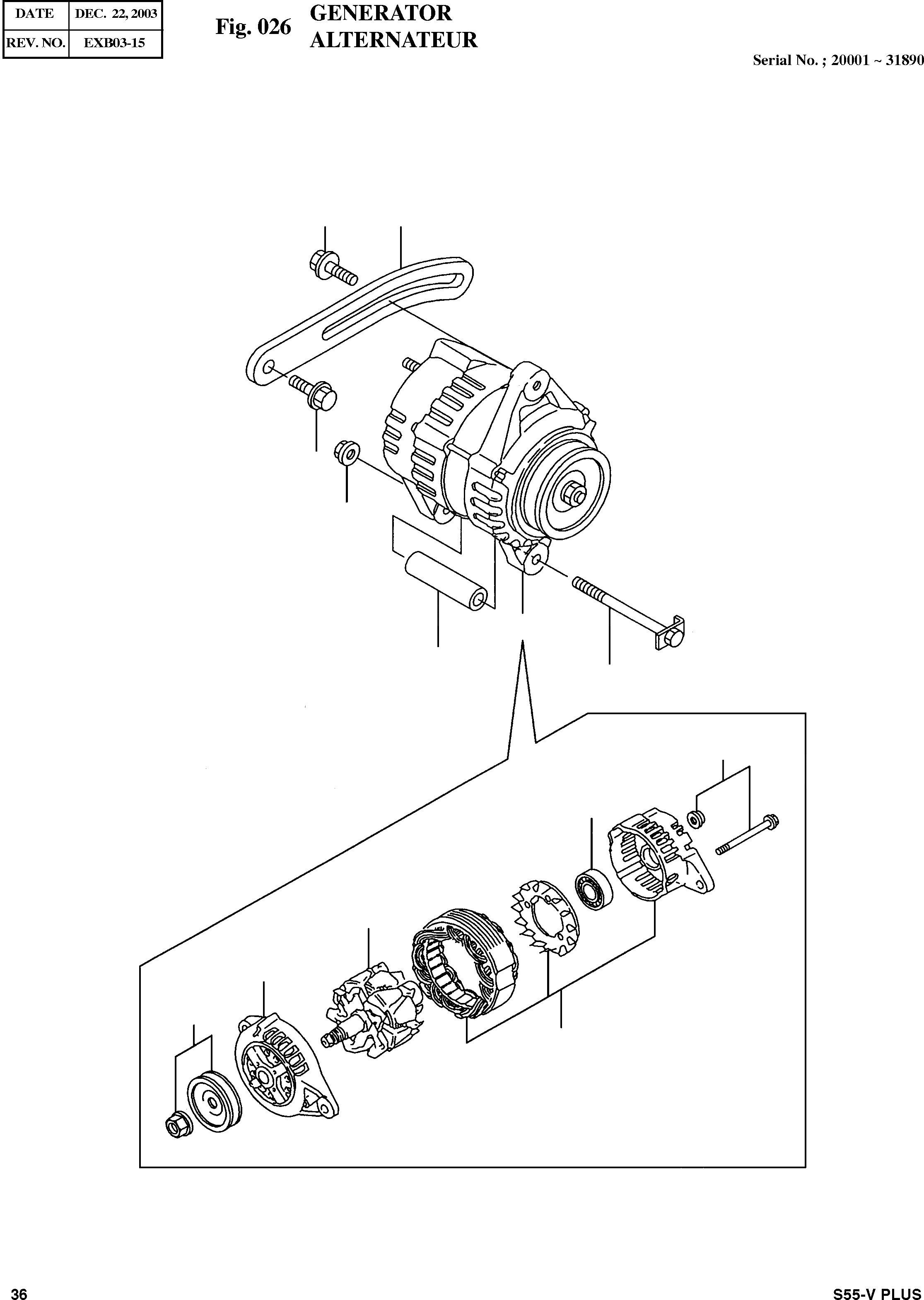 | DATE | DEC. 22, 2003 |
|---|---|
| REV. NO. | EXB03-15 |

Fig. 026 GENERATOR
ALTERNATEUR

Serial No. ; 20001 ~ 31890

36

S55-V PLUS