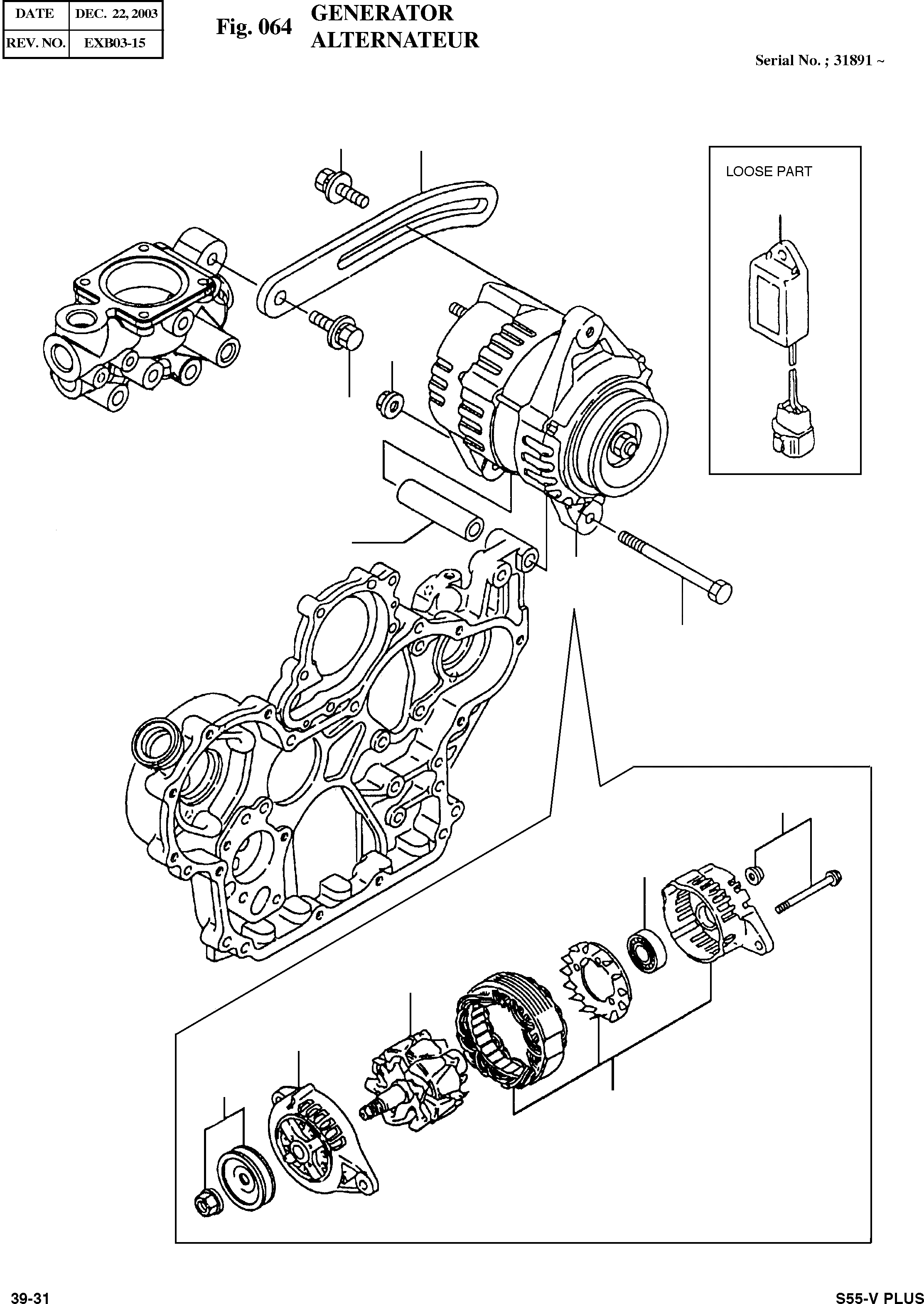 | DATE | DEC. 22, 2003 |
|---|---|
| REV. NO. | EXB03-15 |

Fig. 064 GENERATOR
ALTERNATEUR

Serial No. ; 31891 ~

LOOSE PART

39-31

S55-V PLUS