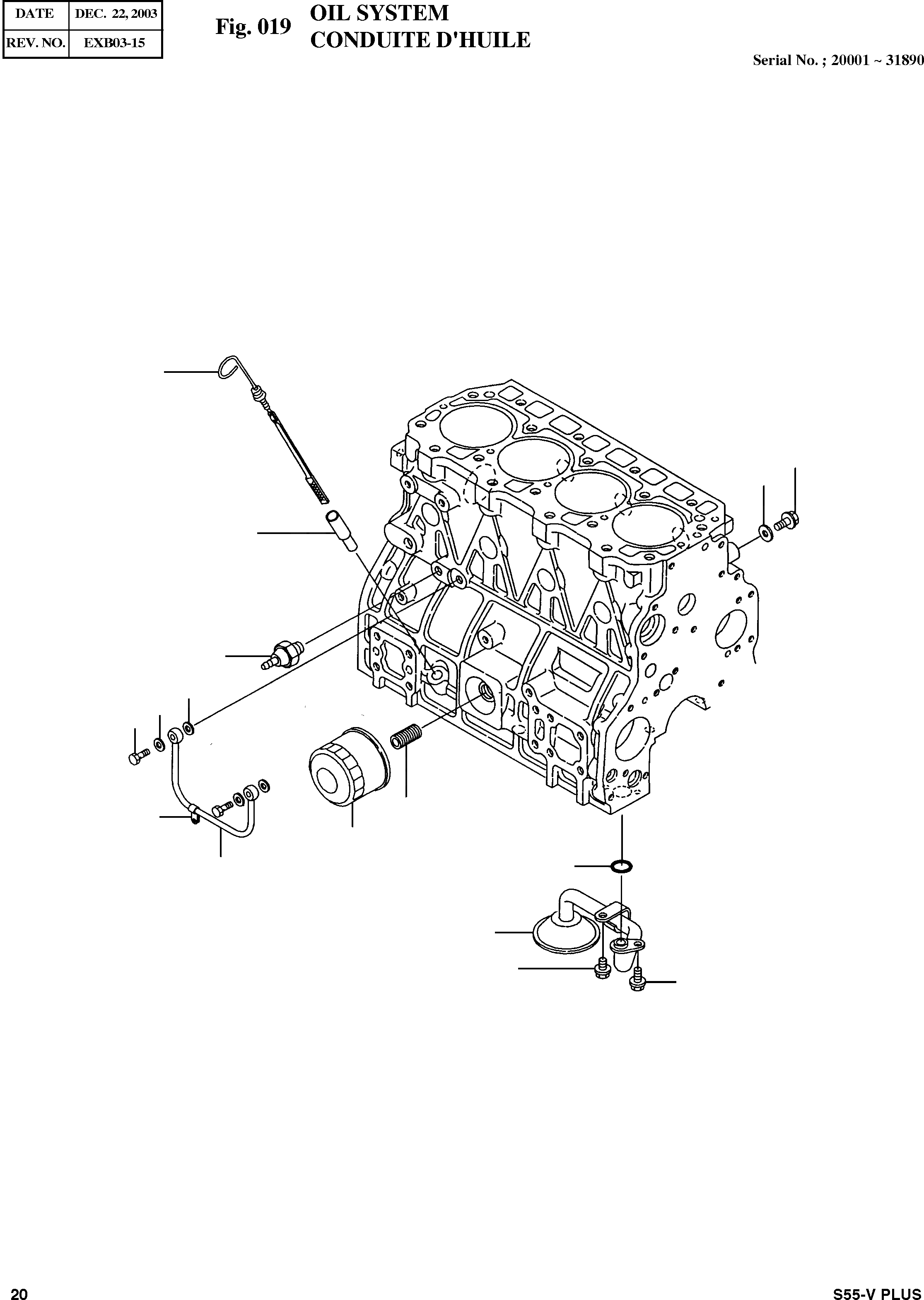 | DATE | DEC. 22, 2003 |
|---|---|
| REV. NO. | EXB03-15 |

Fig. 019 OIL SYSTEM
CONDUITE D'HUILE

Serial No. ; 20001 ~ 31890

20

S55-V PLUS