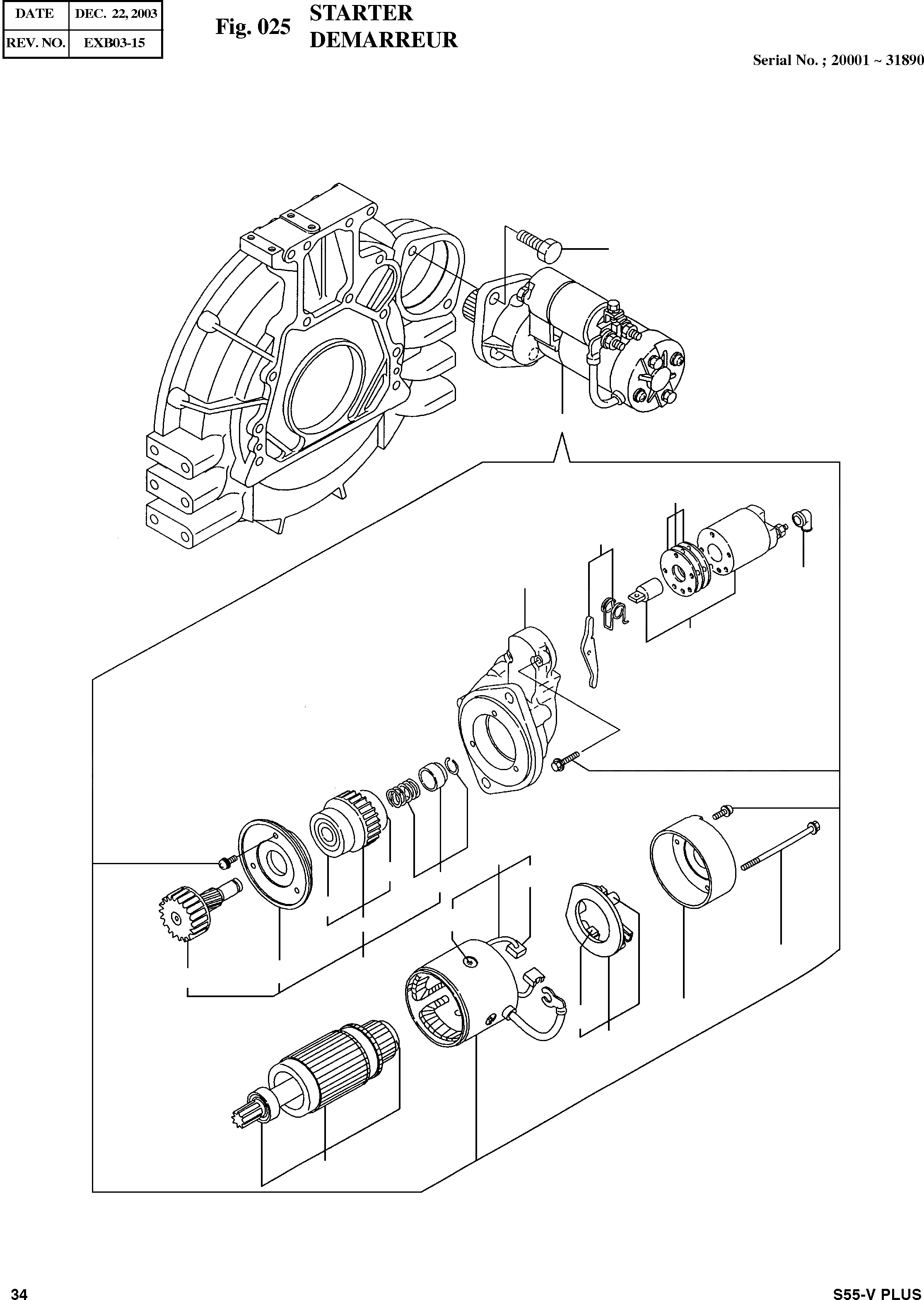 | DATE | DEC. 22, 2003 |
|---|---|
| REV. NO. | EXB03-15 |

Fig. 025 STARTER
DEMARREUR

Serial No. ; 20001 ~ 31890

34

S55-V PLUS