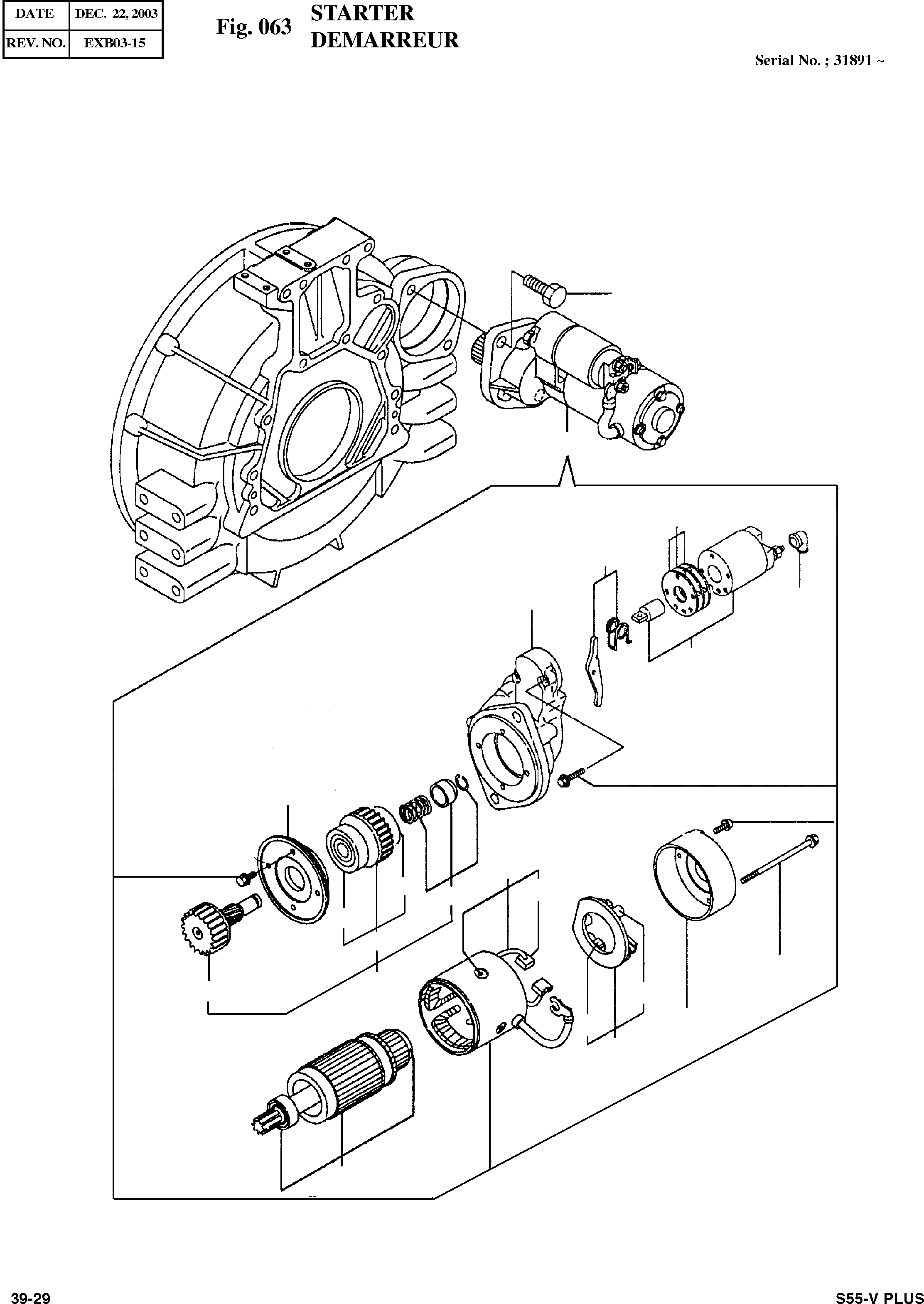 | DATE | DEC. 22, 2003 |
|---|---|
| REV. NO. | EXB03-15 |

Fig. 063 STARTER DEMARREUR

Serial No. ; 31891 ~

39-29

S55-V PLUS