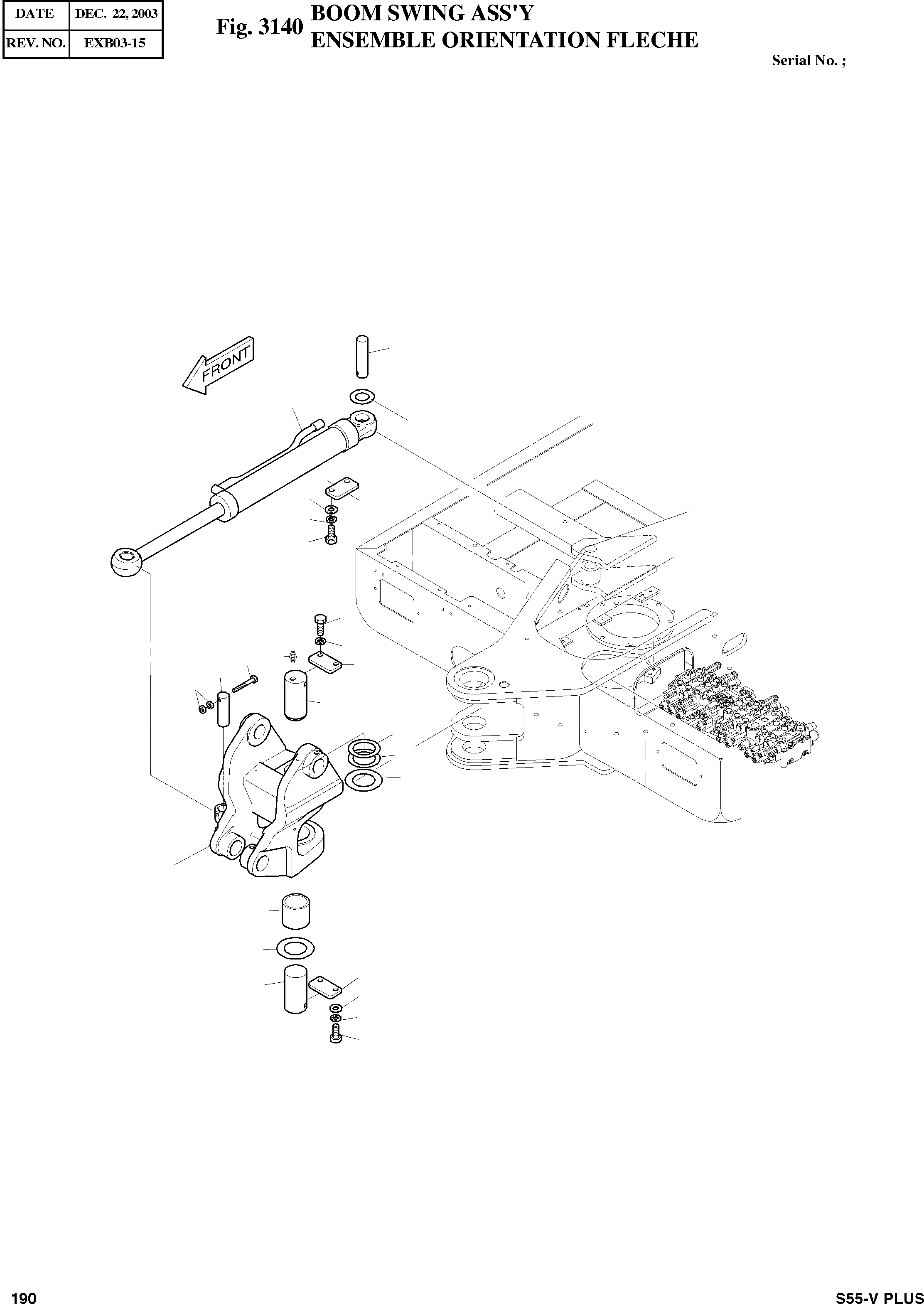 | DATE | DEC. 22, 2003 |
|---|---|
| REV. NO. | EXB03-15 |

Fig. 3140 BOOM SWING ASS'Y
ENSEMBLE ORIENTATION FLECHE

Serial No. ;

FRONT

190

S55-V PLUS