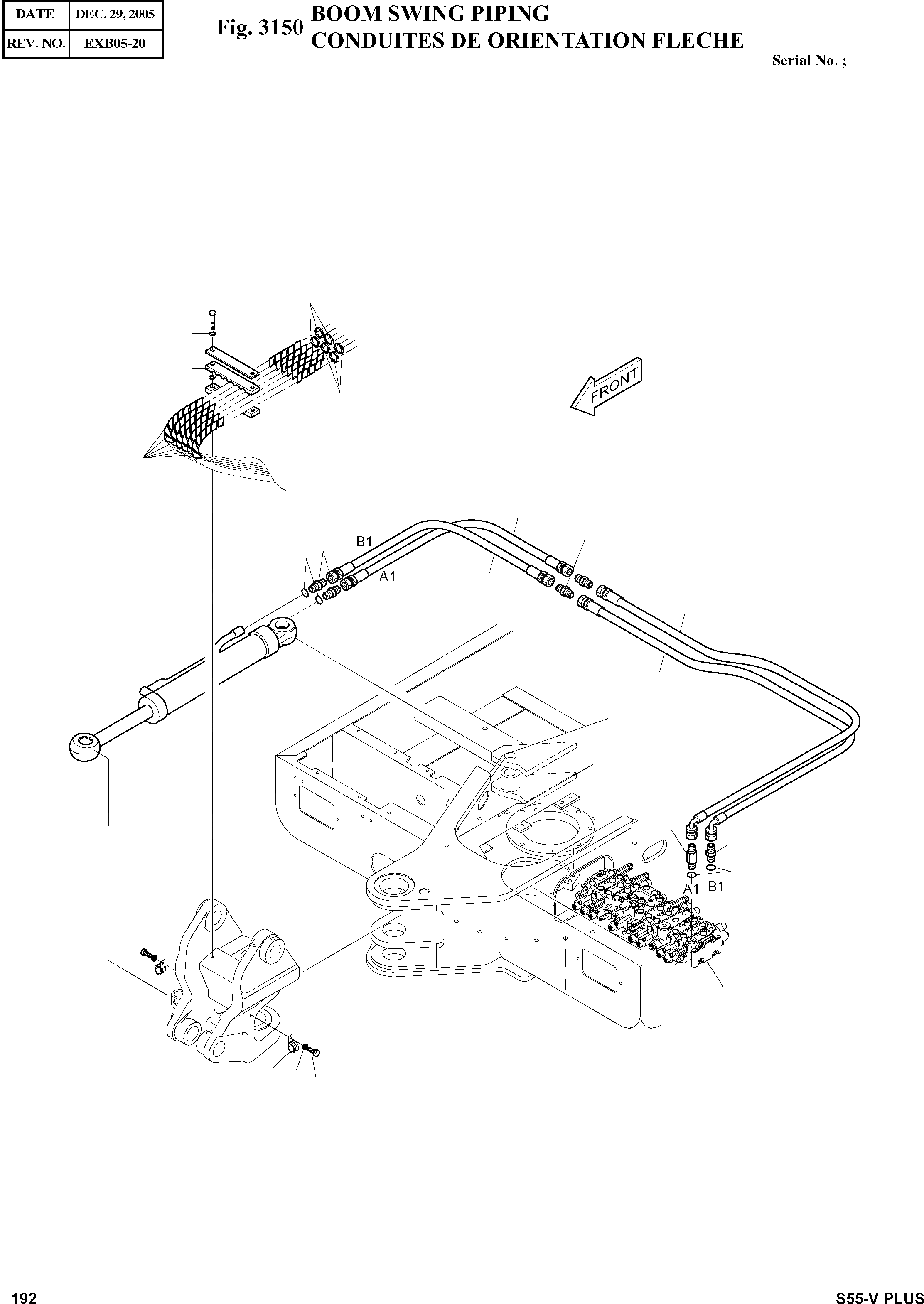 | DATE | DEC. 29, 2005 |
|---|---|
| REV. NO. | EXB05-20 |

Fig. 3150 BOOM SWING PIPING
CONDUITES DE ORIENTATION FLECHE

Serial No. ;

FRONT

B1

A1

A1

B1

192

S55-V PLUS