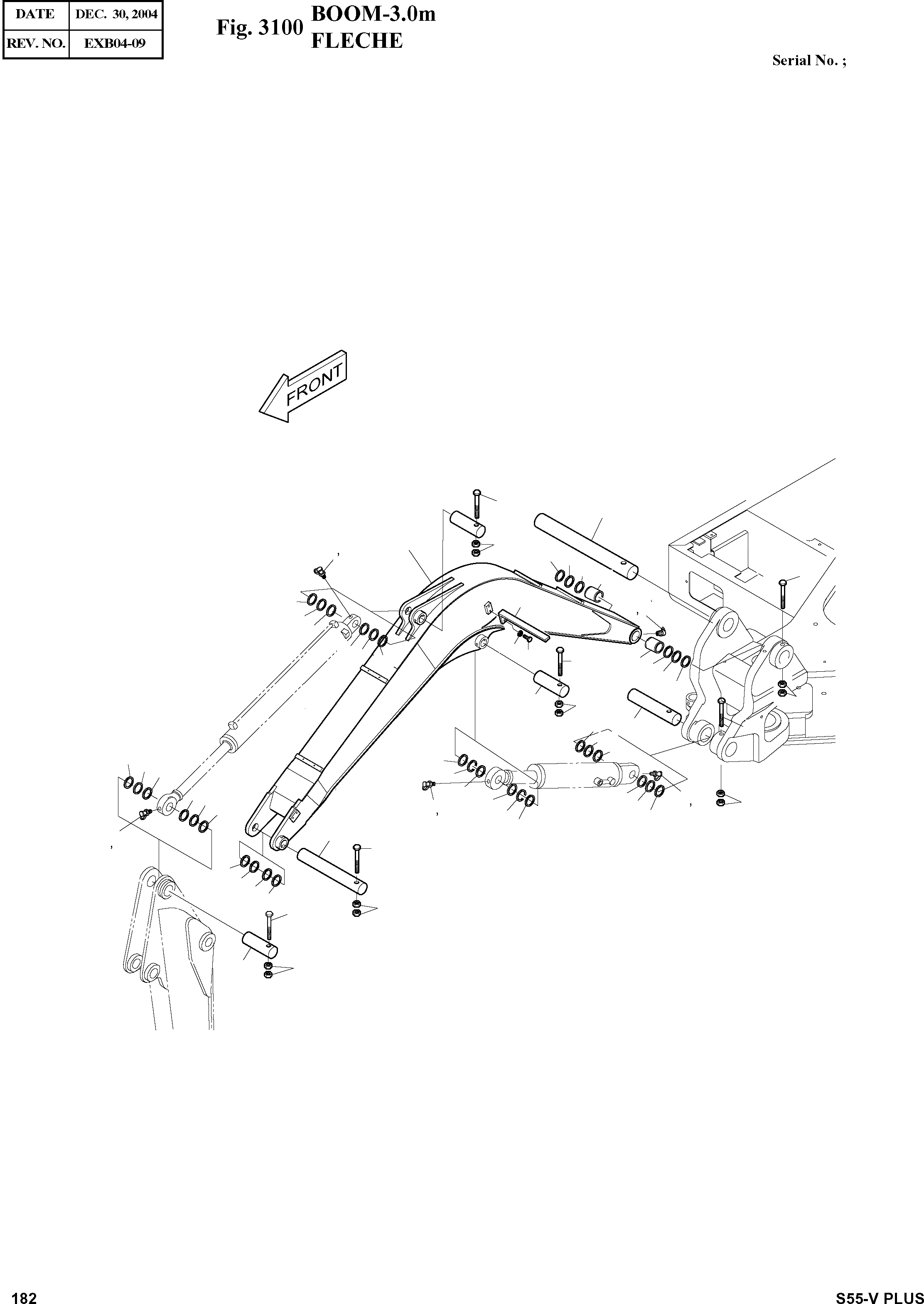 | DATE | DEC. 30, 2004 |
|---|---|
| REV. NO. | EXB04-09 |

Fig. 3100 BOOM-3.0m FLECHE

Serial No. ;

FRONT

182

S55-V PLUS