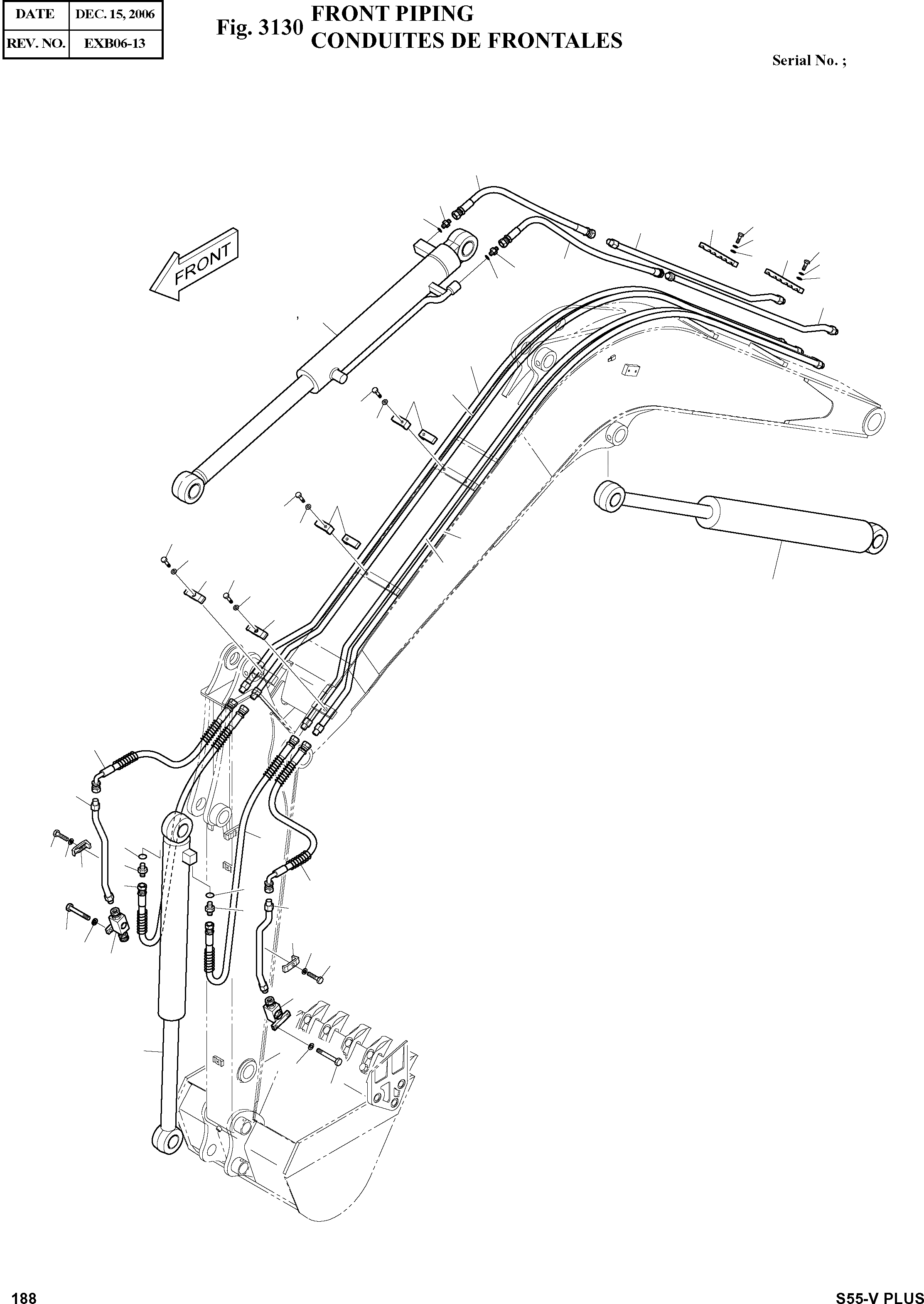 | DATE | DEC. 15, 2006 |
|---|---|
| REV. NO. | EXB06-13 |

Fig. 3130 FRONT PIPING
CONDUITES DE FRONTALES

Serial No. ;

FRONT

188

S55-V PLUS