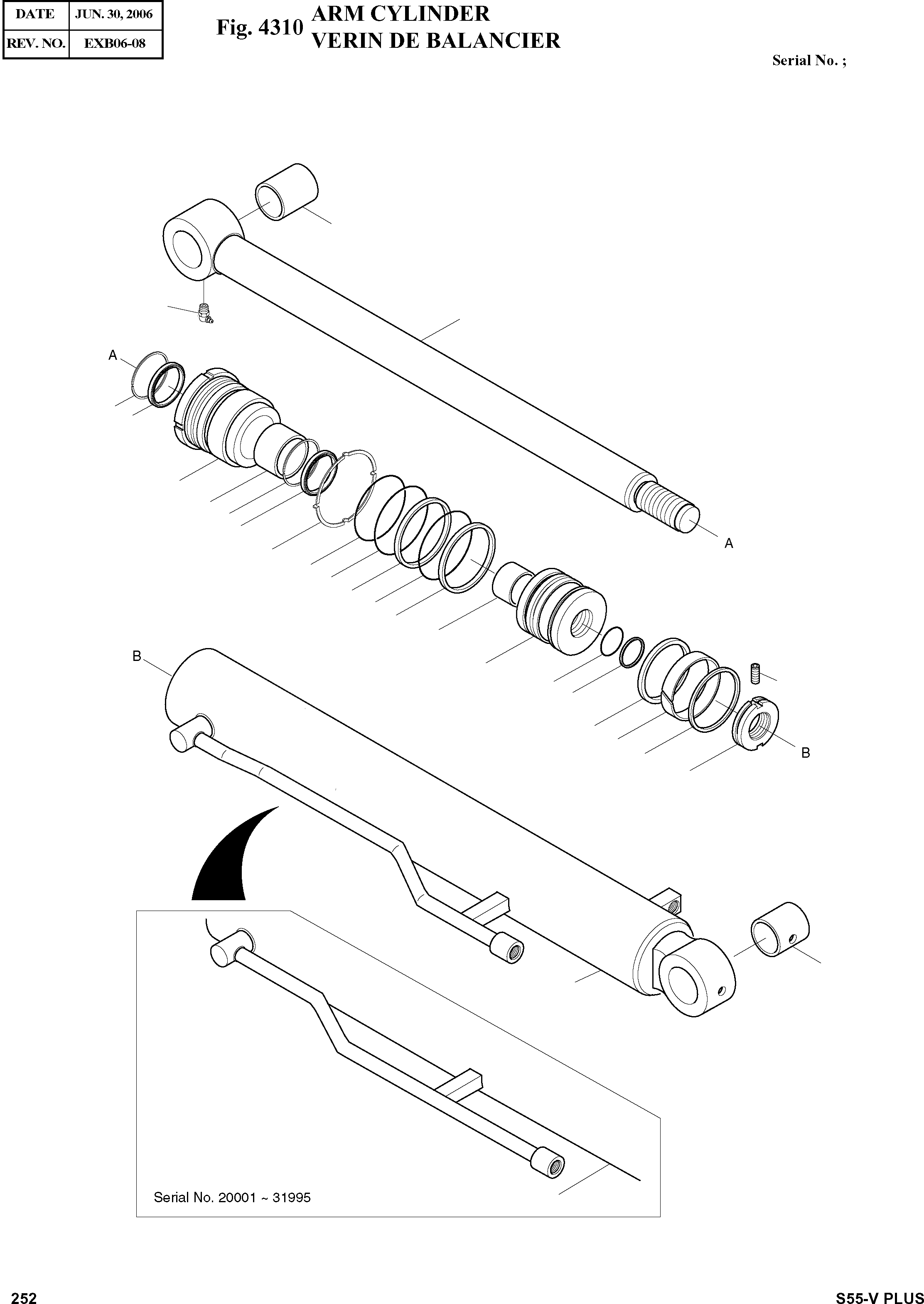 | DATE | JUN. 30, 2006 |
|---|---|
| REV. NO. | EXB06-08 |

Fig. 4310 ARM CYLINDER
VERIN DE BALANCIER

Serial No. ;

A

A

B

B

Serial No. 20001 ~ 31995

252

S55-V PLUS