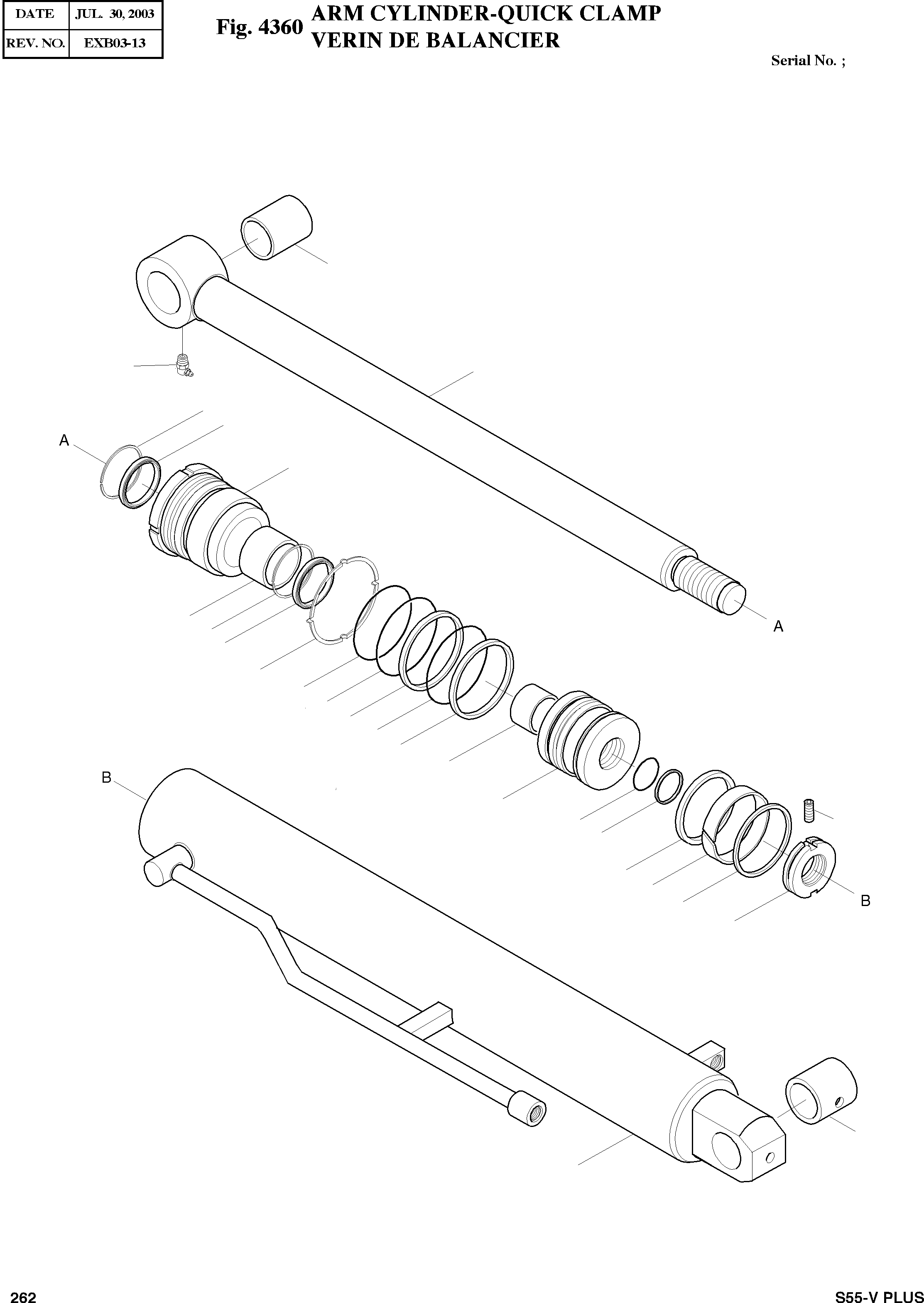 | DATE | JUL. 30, 2003 |
|---|---|
| REV. NO. | EXB03-13 |

Fig. 4360 ARM CYLINDER-QUICK CLAMP
VERIN DE BALANCIER

Serial No. ;

A

A

B

B

262

S55-V PLUS