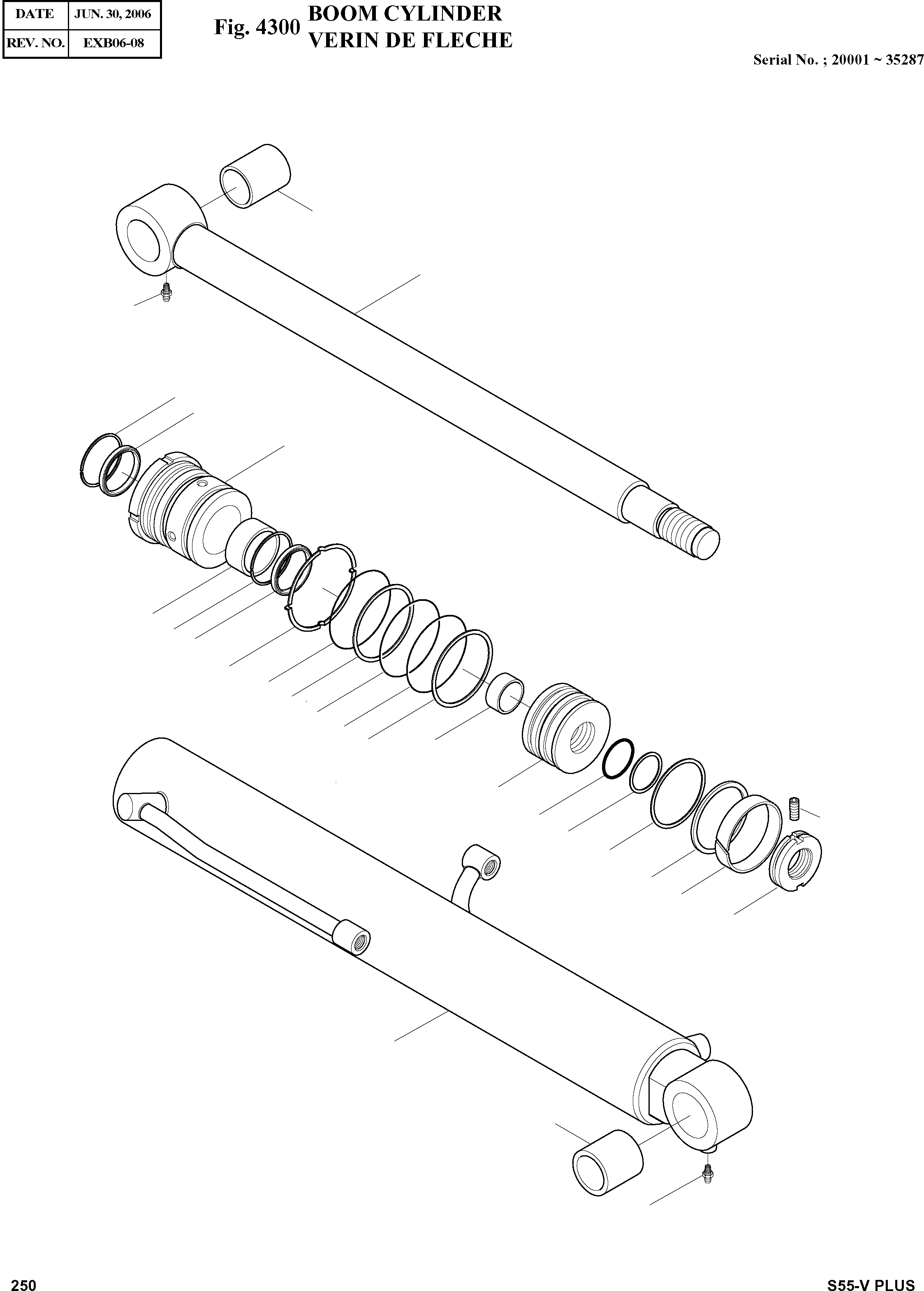 | DATE | JUN. 30, 2006 |
|---|---|
| REV. NO. | EXB06-08 |

Fig. 4300 BOOM CYLINDER
VERIN DE FLECHE

Serial No. ; 20001 ~ 35287

250

S55-V PLUS