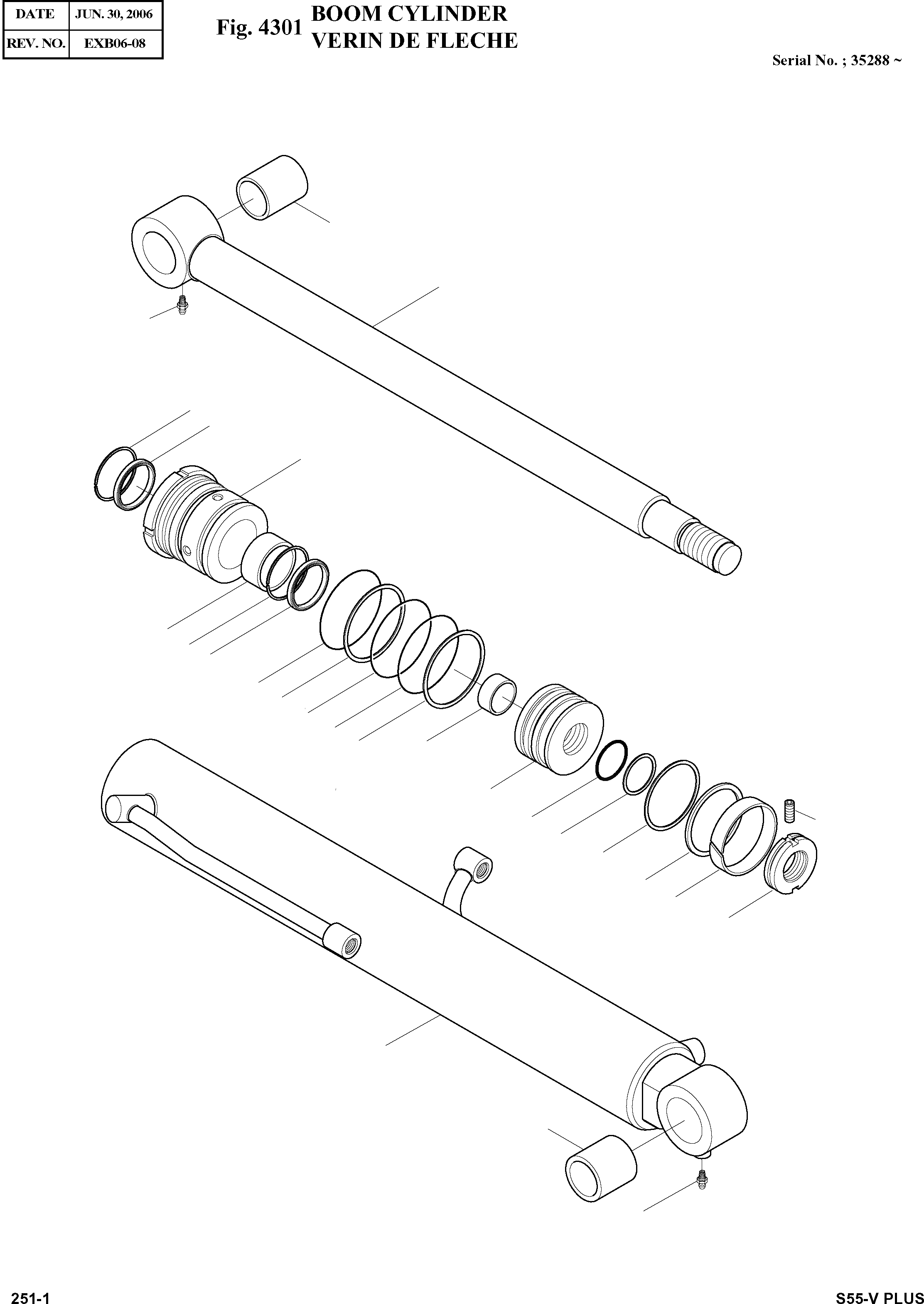 | DATE | JUN. 30, 2006 |
|---|---|
| REV. NO. | EXB06-08 |

Fig. 4301 BOOM CYLINDER
VERIN DE FLECHE

Serial No. ; 35288 ~

251-1

S55-V PLUS