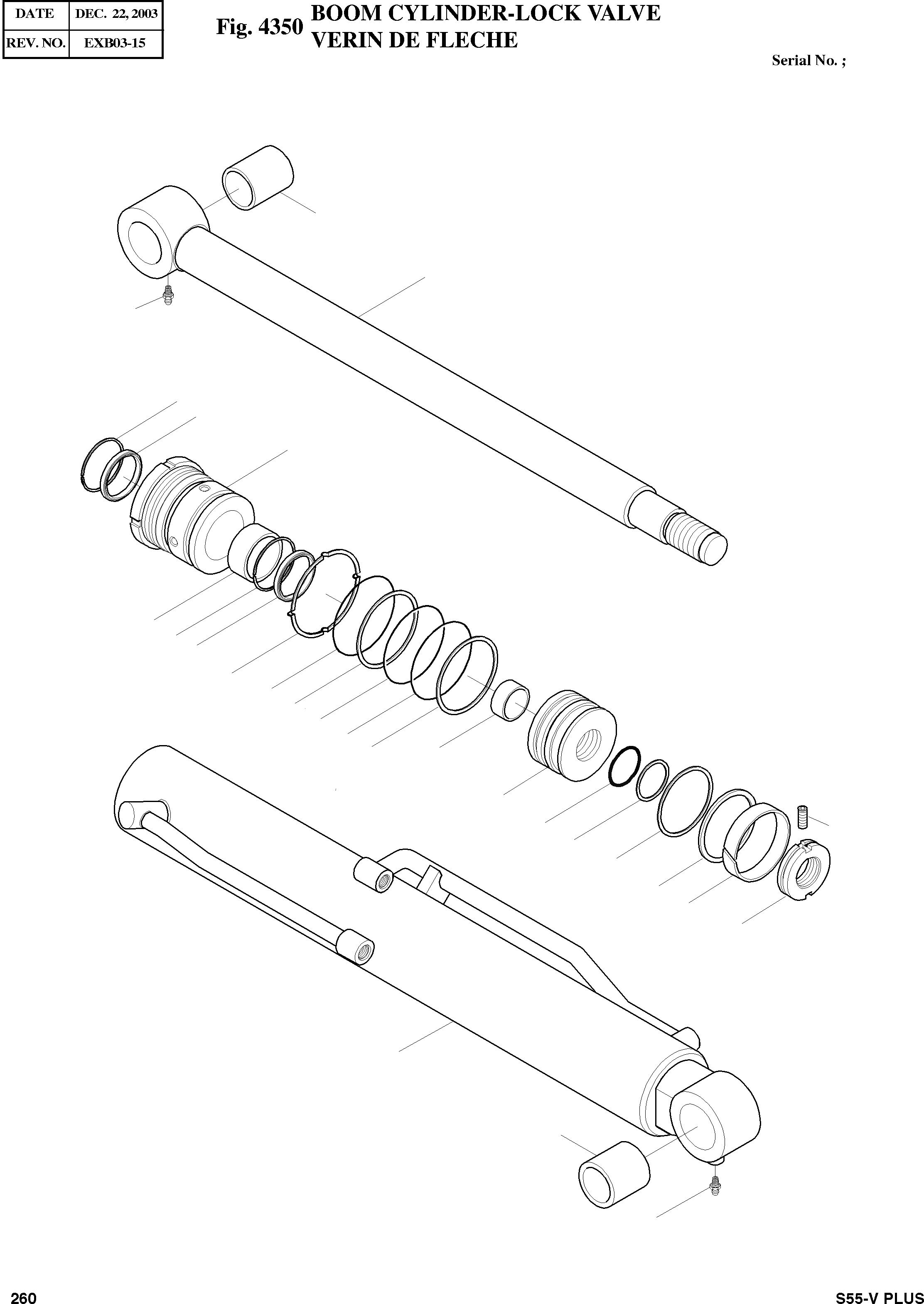 | DATE | DEC. 22, 2003 |
|---|---|
| REV. NO. | EXB03-15 |

Fig. 4350 BOOM CYLINDER-LOCK VALVE
VERIN DE FLECHE

Serial No. ;

260

S55-V PLUS