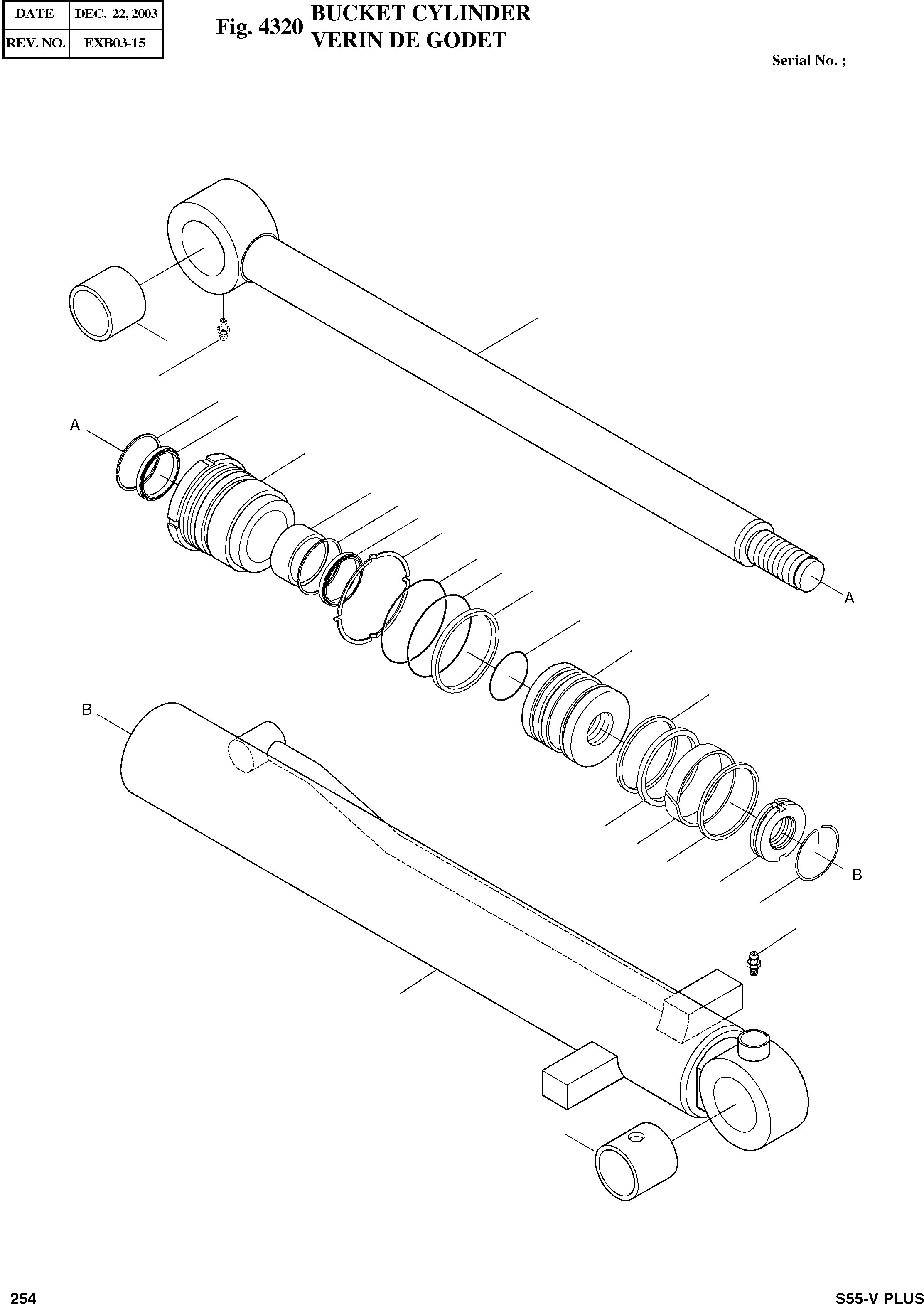 | DATE | DEC. 22, 2003 |
|---|---|
| REV. NO. | EXB03-15 |

Fig. 4320 BUCKET CYLINDER
VERIN DE GODET

Serial No. ;

A

A

B

B

254

S55-V PLUS