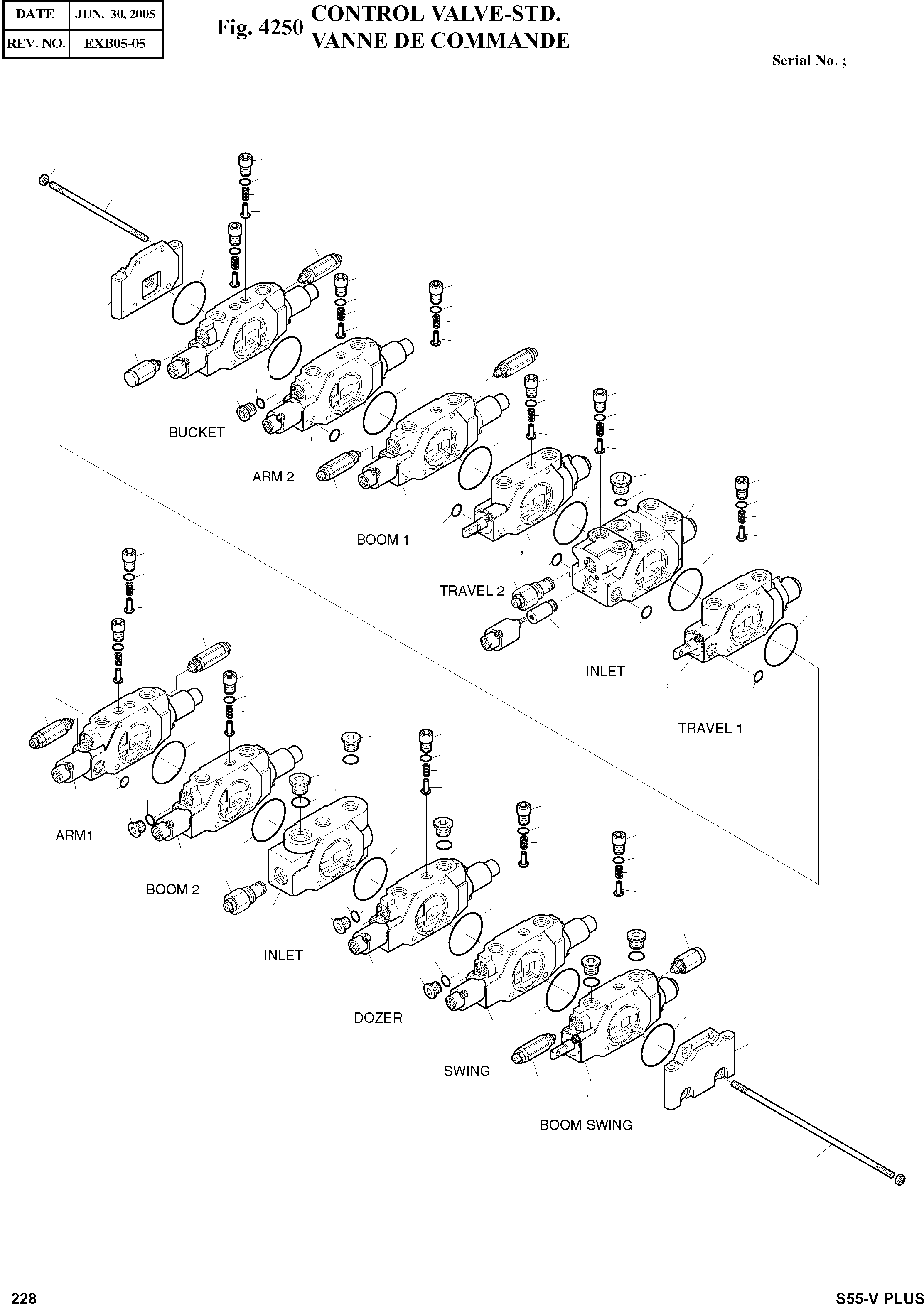 | DATE | JUN. 30, 2005 |
|---|---|
| REV. NO. | EXB05-05 |

Fig. 4250 CONTROL VALVE-STD.
VANNE DE COMMANDE

Serial No. ;

BUCKET

ARM 2

BOOM 1

TRAVEL 2

INLET

TRAVEL 1

ARM1

BOOM 2

INLET

DOZER

SWING

BOOM SWING

228

S55-V PLUS