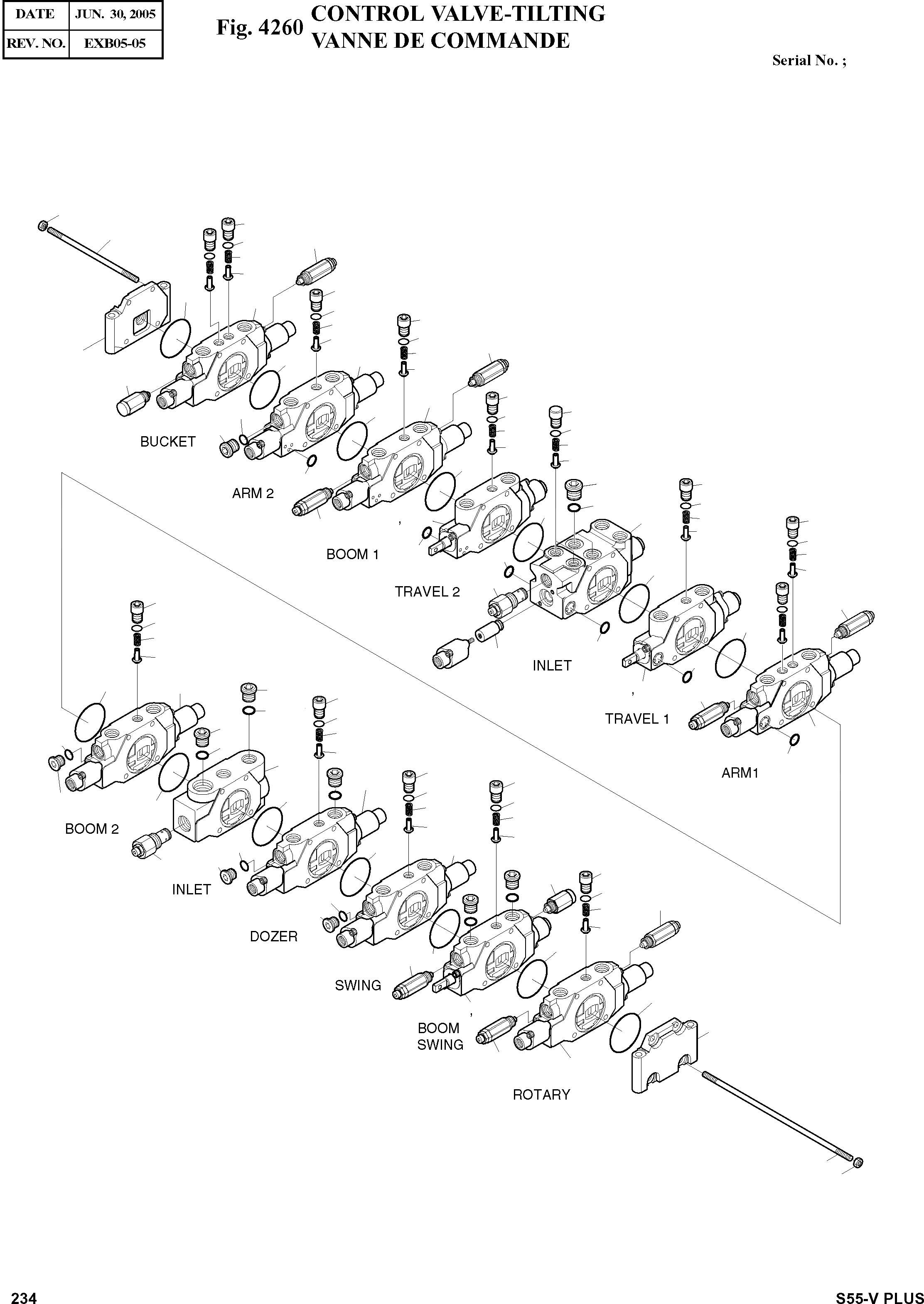 | DATE | JUN. 30, 2005 |
|---|---|
| REV. NO. | EXB05-05 |

Fig. 4260 CONTROL VALVE-TILTING
VANNE DE COMMANDE

Serial No. ;

BUCKET
ARM 2
BOOM 1
TRAVEL 2
INLET
TRAVEL 1
ARM1
BOOM 2
INLET
DOZER
SWING
BOOM SWING
ROTARY

234

S55-V PLUS