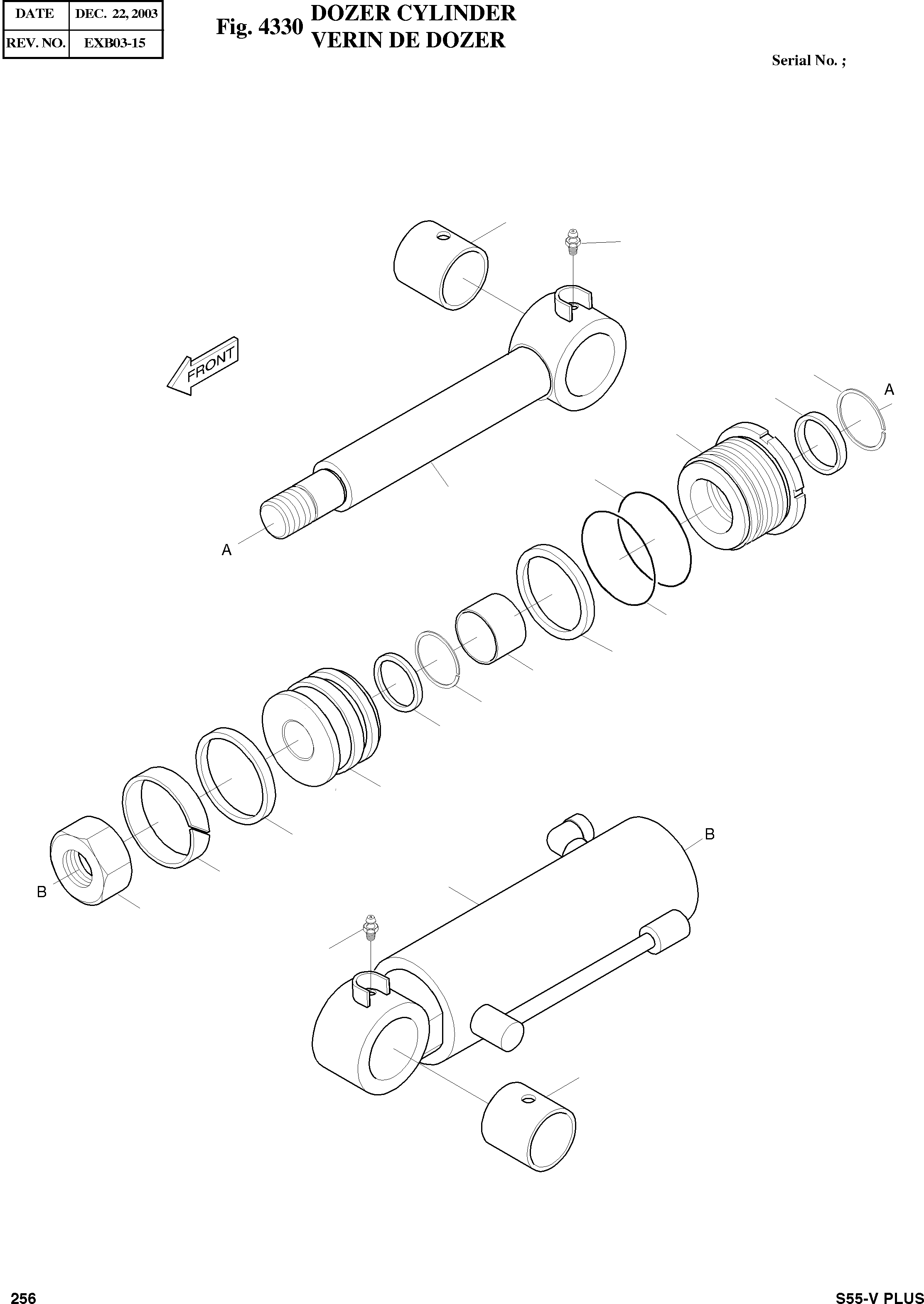 | DATE | DEC. 22, 2003 |
|---|---|
| REV. NO. | EXB03-15 |

Fig. 4330 DOZER CYLINDER
VERIN DE DOZER

Serial No. ;

FRONT

A

A

B

B

256

S55-V PLUS