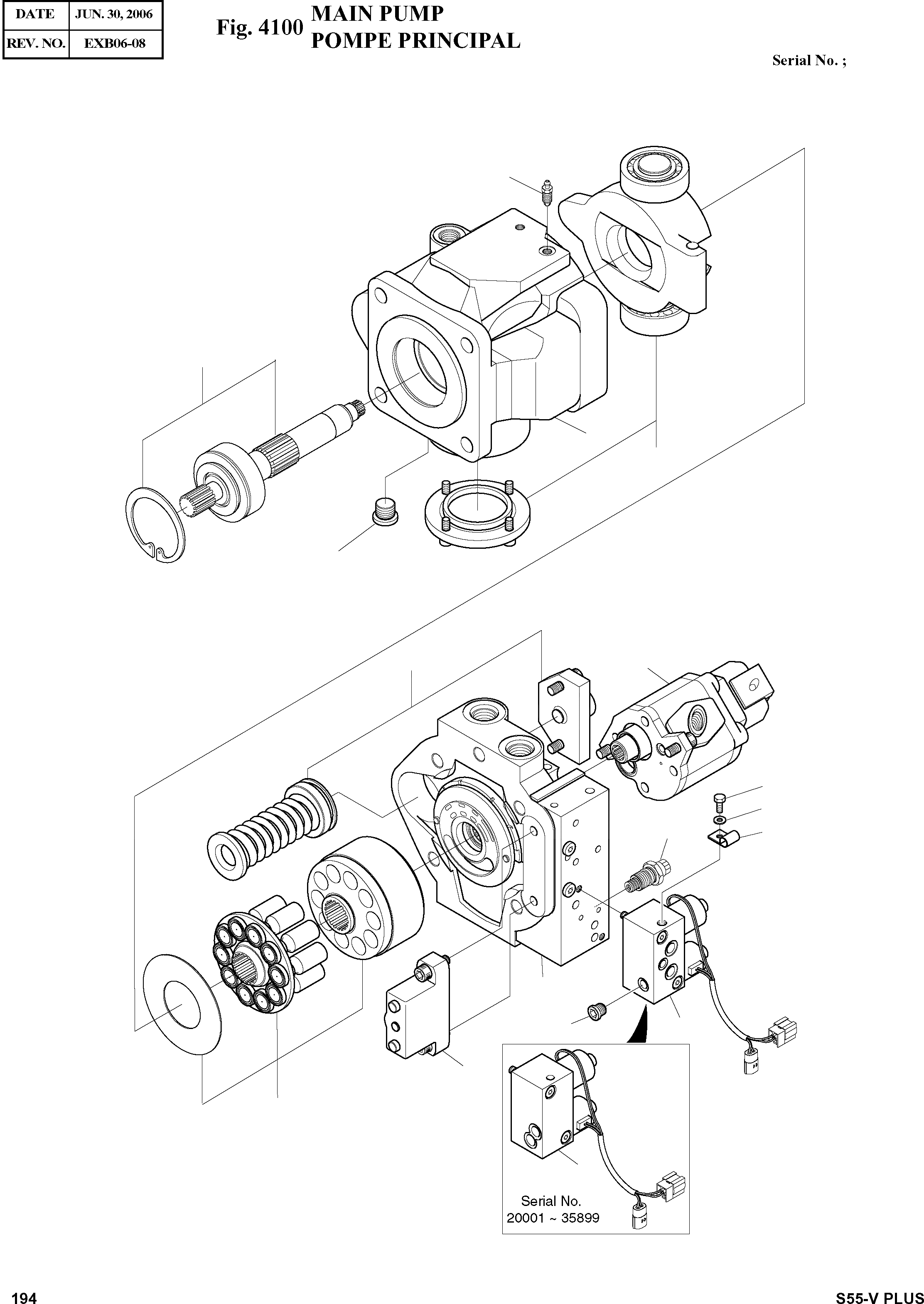 | DATE | JUN. 30, 2006 |
|---|---|
| REV. NO. | EXB06-08 |

Fig. 4100 MAIN PUMP
POMPE PRINCIPAL

Serial No. ;

Serial No.
20001 ~ 35899

194

S55-V PLUS