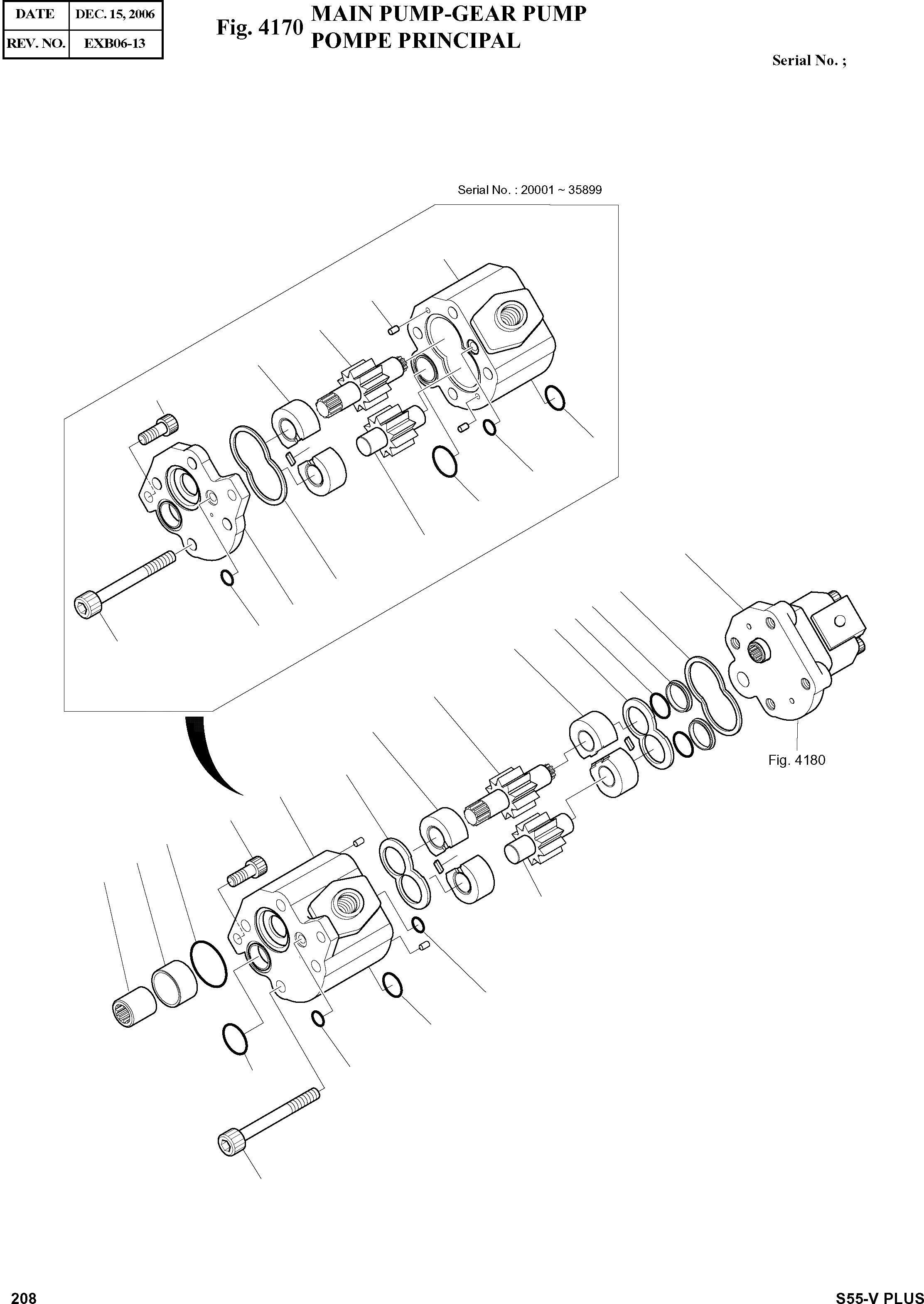 | DATE | DEC. 15, 2006 |
|---|---|
| REV. NO. | EXB06-13 |

Fig. 4170 MAIN PUMP-GEAR PUMP
POMPE PRINCIPAL

Serial No. ;

Serial No. : 20001 ~ 35899

Fig. 4180

208

S55-V PLUS