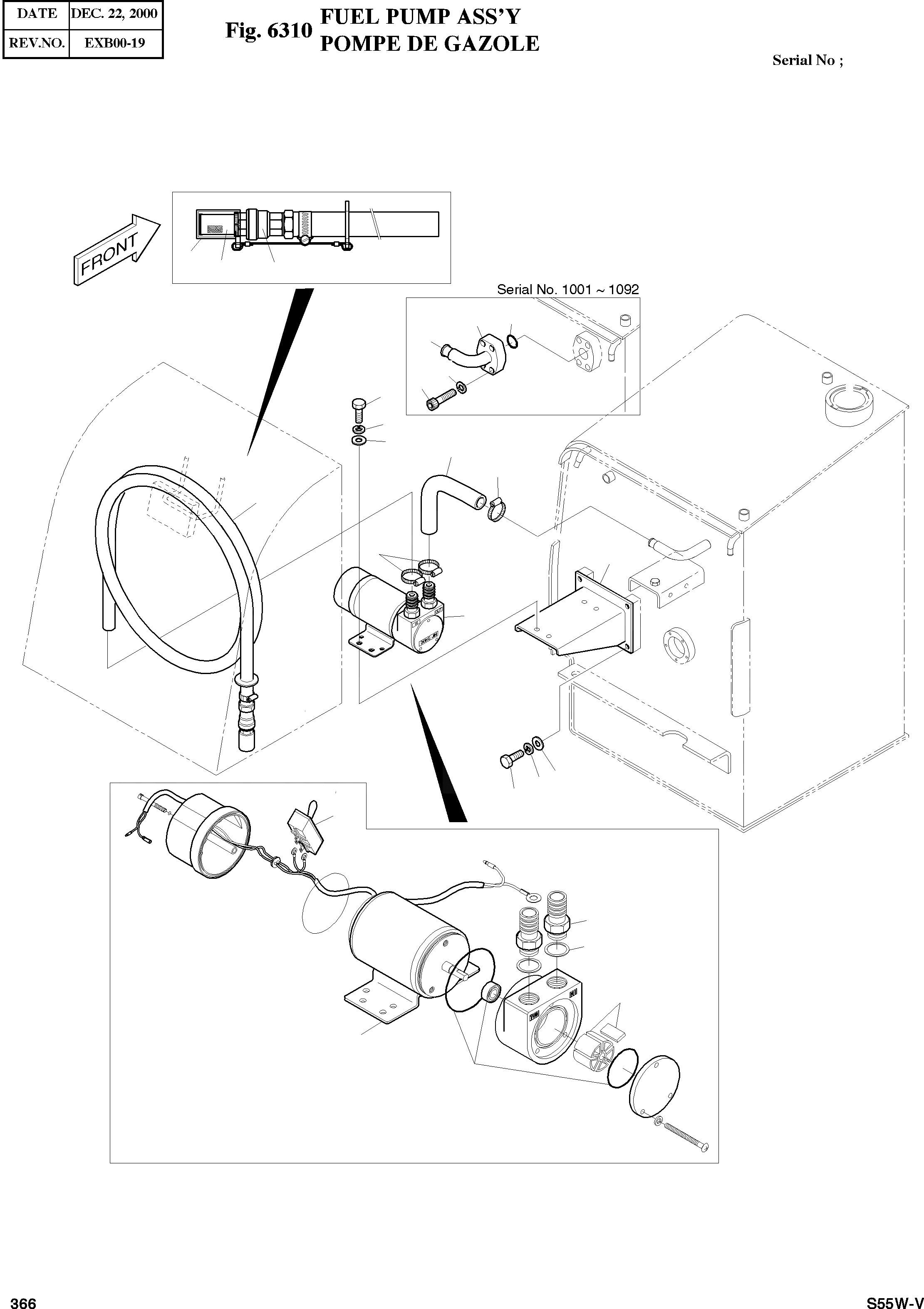 | DATE | DEC. 22, 2000 |
|---|---|
| REV.NO. | EXB00-19 |

Fig. 6310 FUEL PUMP ASS'Y
POMPE DE GAZOLE

Serial No ;

FRONT

Serial No. 1001 ~ 1092

366

S55W-V