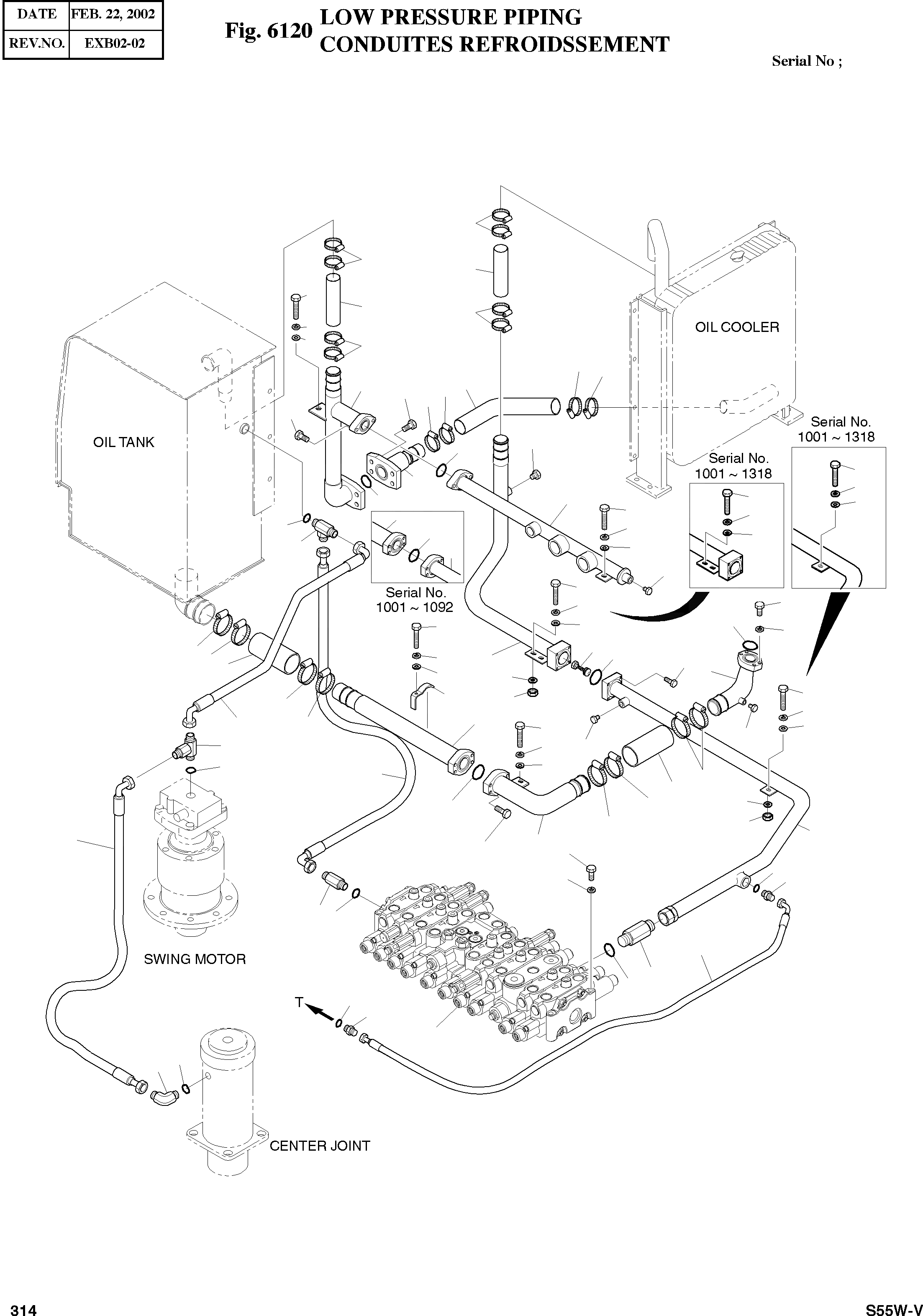 | DATE | FEB. 22, 2002 |
|---|---|
| REV.NO. | EXB02-02 |

Fig. 6120 LOW PRESSURE PIPING
CONDUITES REFROIDSSEMENT

Serial No ;

OIL COOLER

OIL TANK

Serial No.
1001 ~ 1318

Serial No.
1001 ~ 1318

Serial No.
1001 ~ 1092

SWING MOTOR

T

CENTER JOINT

314

S55W-V