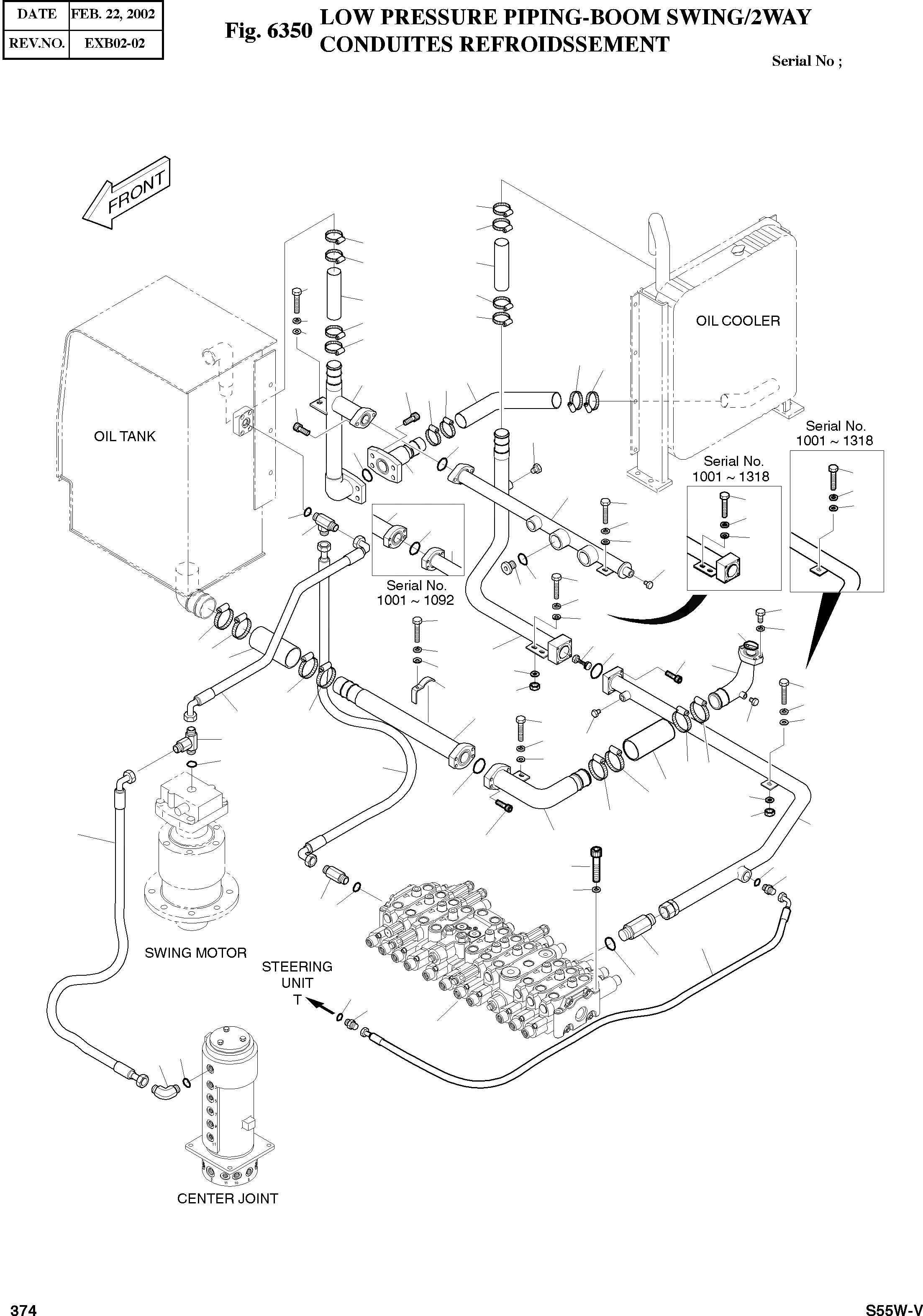 | DATE | FEB. 22, 2002 |
|---|---|
| REV.NO. | EXB02-02 |

Fig. 6350 LOW PRESSURE PIPING-BOOM SWING/2WAY
CONDUITES REFROIDSSEMENT

Serial No ;

FRONT

OIL COOLER

OIL TANK

Serial No.
1001 ~ 1318

Serial No.
1001 ~ 1318

Serial No.
1001 ~ 1092

SWING MOTOR

STEERING
UNIT
T

CENTER JOINT

374

S55W-V