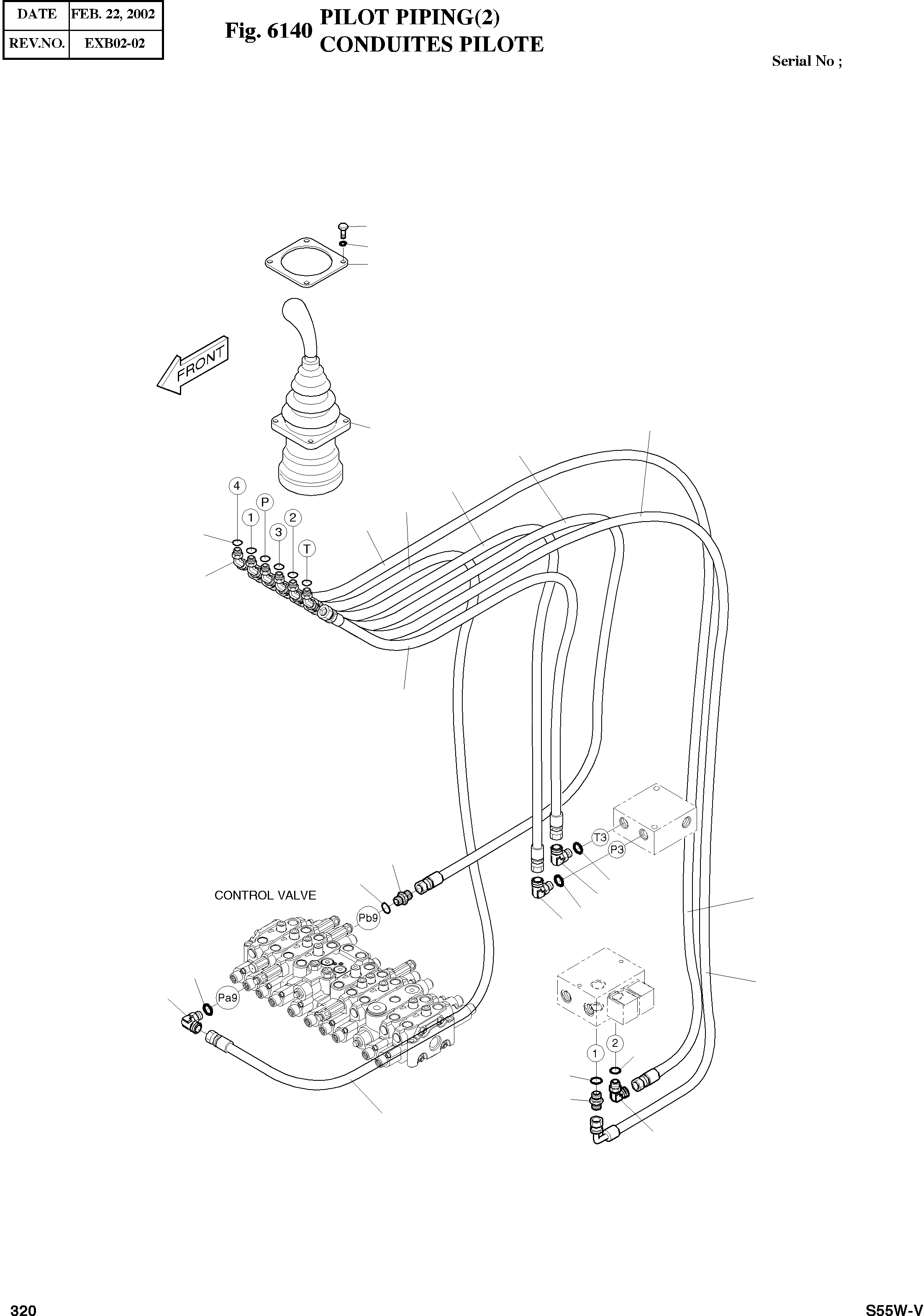 | DATE | FEB. 22, 2002 |
|---|---|
| REV.NO. | EXB02-02 |

Fig. 6140 PILOT PIPING(2)
CONDUITES PILOTE

Serial No ;

FRONT

4
1
P
3
2
T

T3
P3

CONTROL VALVE

Pb9

Pa9

1
2

320

S55W-V