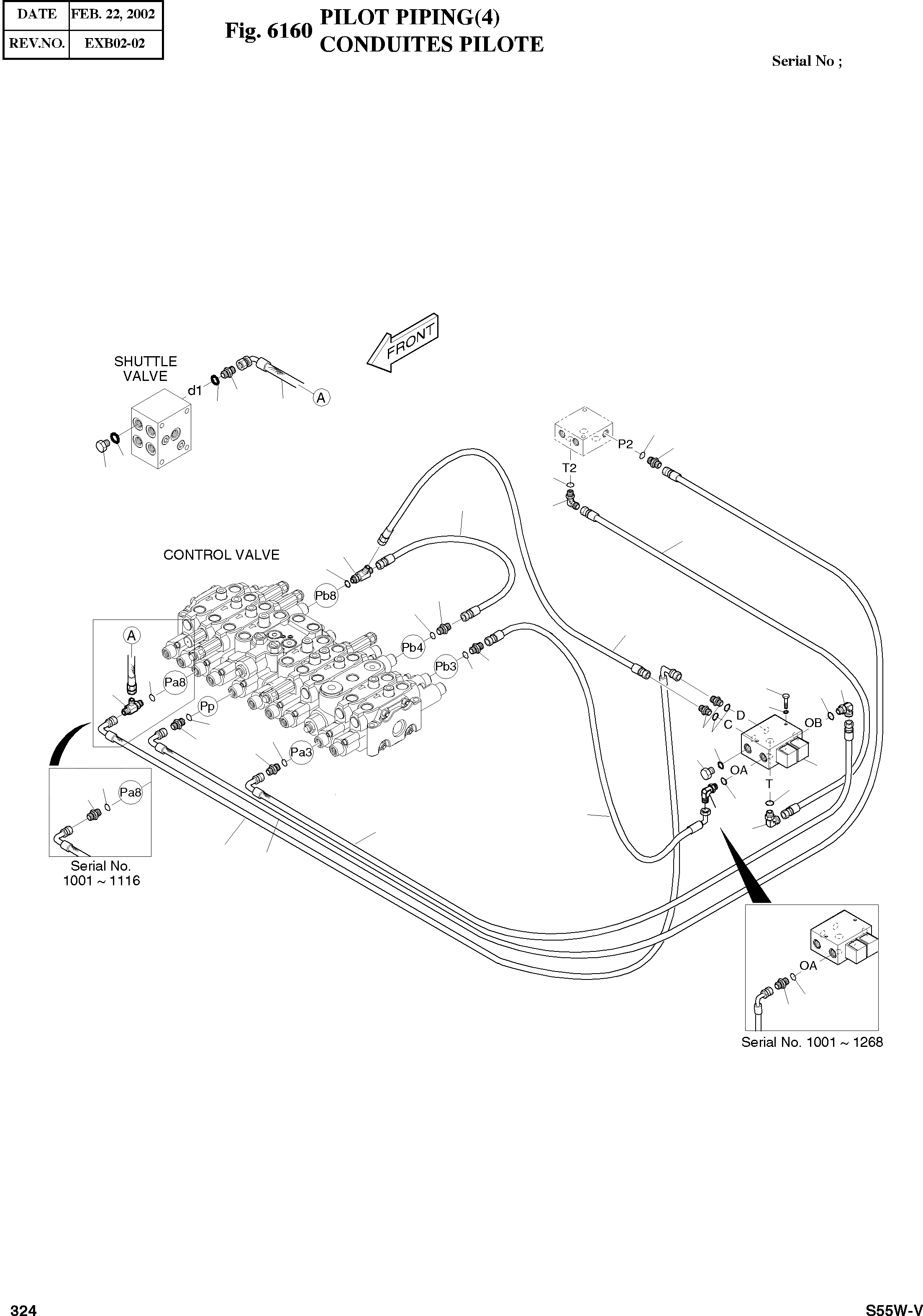 | DATE | FEB. 22, 2002 |
|---|---|
| REV.NO. | EXB02-02 |

Fig. 6160 PILOT PIPING(4)
CONDUITES PILOTE

Serial No ;

FRONT

SHUTTLE VALVE

d1

A

P2

T2

CONTROL VALVE

Pb8

A

Pb4

Pb3

Pa8

Pp

Pa3

D

C

OB

OA

T

Pa8

Serial No.
1001 ~ 1116

OA

Serial No. 1001 ~ 1268

324

S55W-V