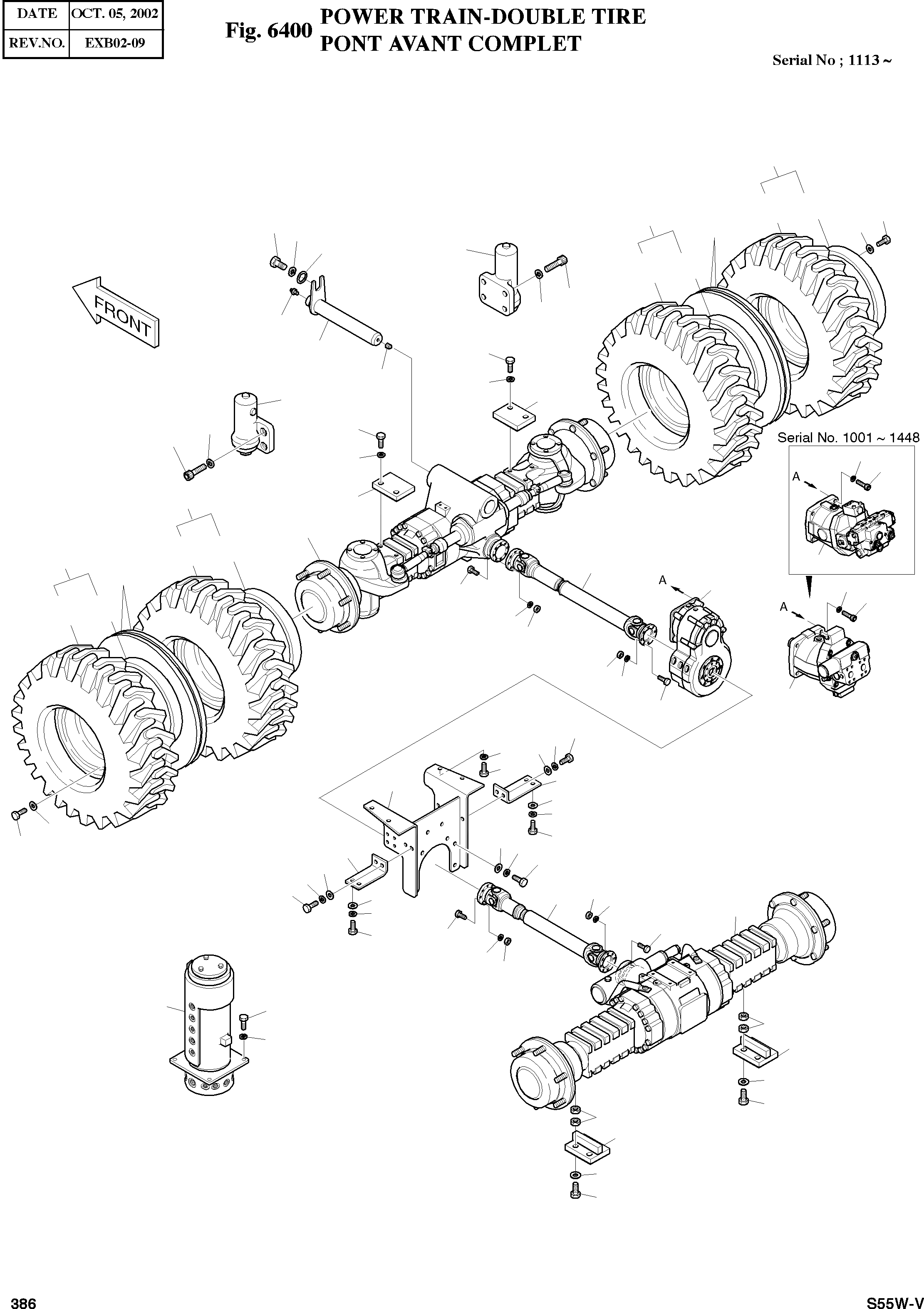 | DATE | OCT. 05, 2002 |
|---|---|
| REV.NO. | EXB02-09 |

Fig. 6400 POWER TRAIN-DOUBLE TIRE
PONT AVANT COMPLET

Serial No ; 1113 ~

FRONT

Serial No. 1001 ~ 1448

A

A

A

386

S55W-V