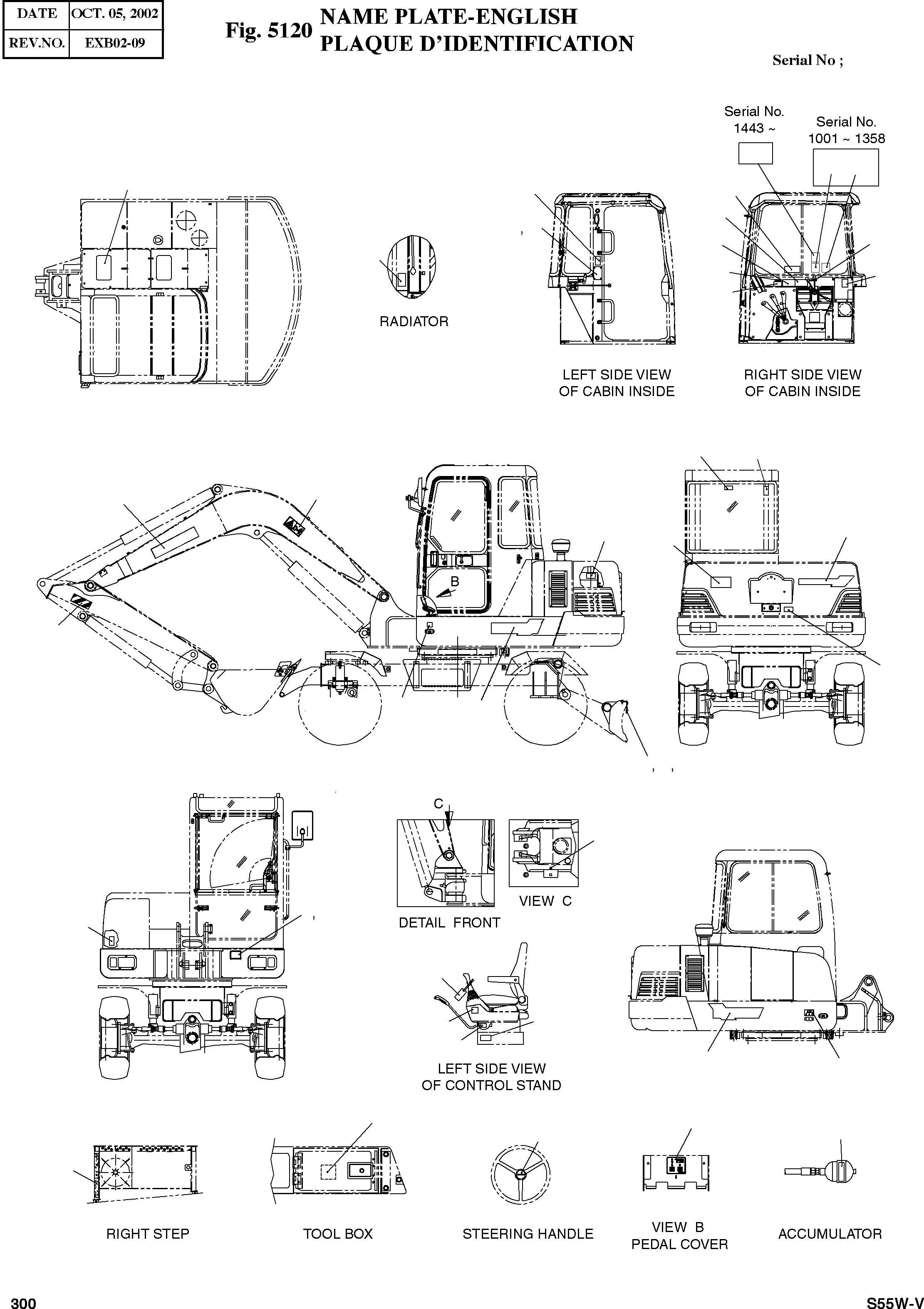 | DATE | OCT. 05, 2002 |
|---|---|
| REV.NO. | EXB02-09 |

Fig. 5120 NAME PLATE-ENGLISH
PLAQUE D'IDENTIFICATION

Serial No ;

Serial No.
1443 ~

Serial No.
1001 ~ 1358

RADIATOR

LEFT SIDE VIEW
OF CABIN INSIDE

RIGHT SIDE VIEW
OF CABIN INSIDE

B

C

DETAIL FRONT

VIEW C

LEFT SIDE VIEW
OF CONTROL STAND

RIGHT STEP

TOOL BOX

STEERING HANDLE

VIEW B
PEDAL COVER

ACCUMULATOR

300

S55W-V