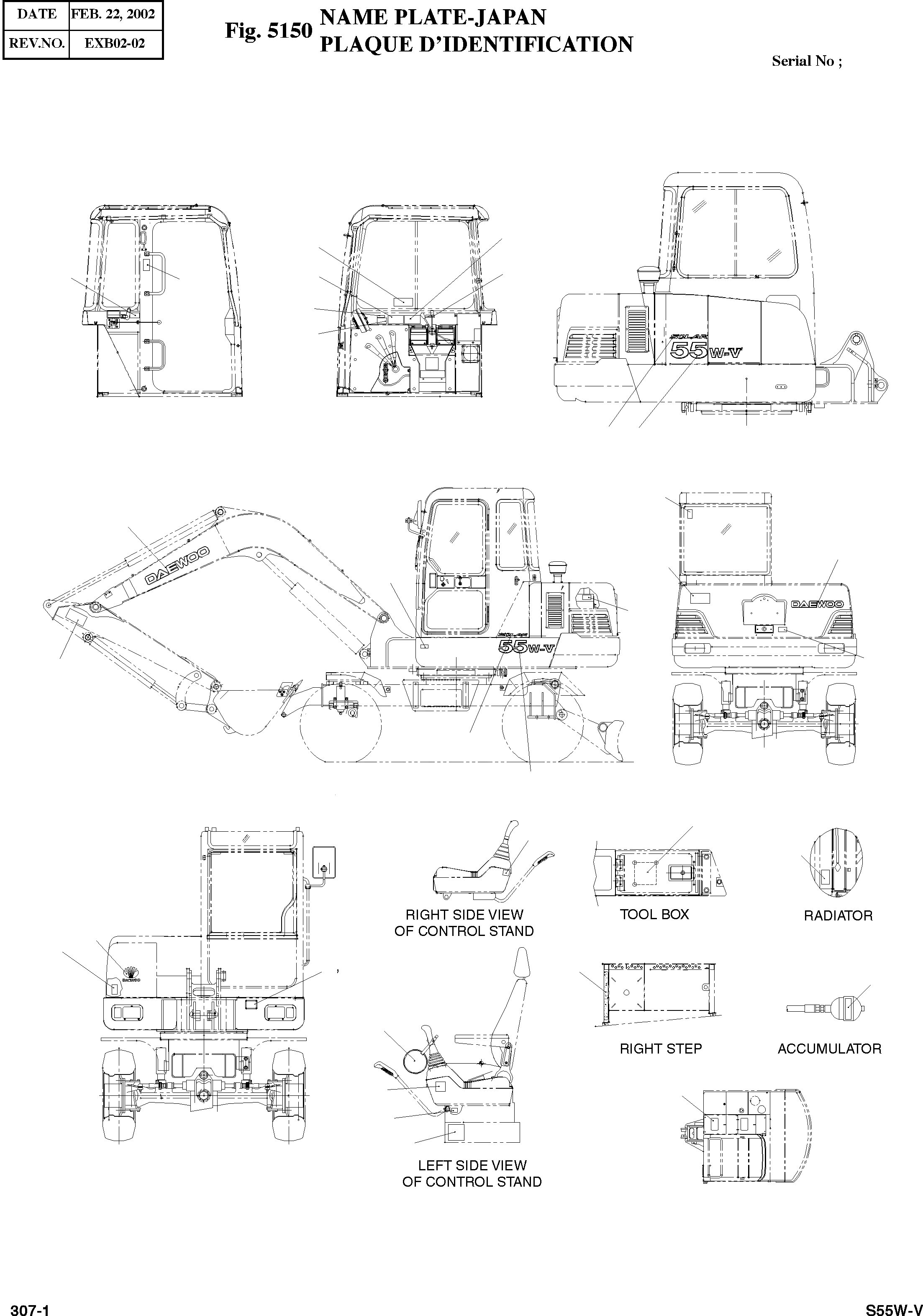 | DATE | FEB. 22, 2002 |
|---|---|
| REV.NO. | EXB02-02 |

Fig. 5150 NAME PLATE-JAPAN
PLAQUE D'IDENTIFICATION

Serial No ;

SOLAR
55W-V

DAEWOO

SOLAR
55W-V

DAEWOO

DAEWOO

RIGHT SIDE VIEW
OF CONTROL STAND

TOOL BOX

RADIATOR

RIGHT STEP

ACCUMULATOR

LEFT SIDE VIEW
OF CONTROL STAND

307-1

S55W-V