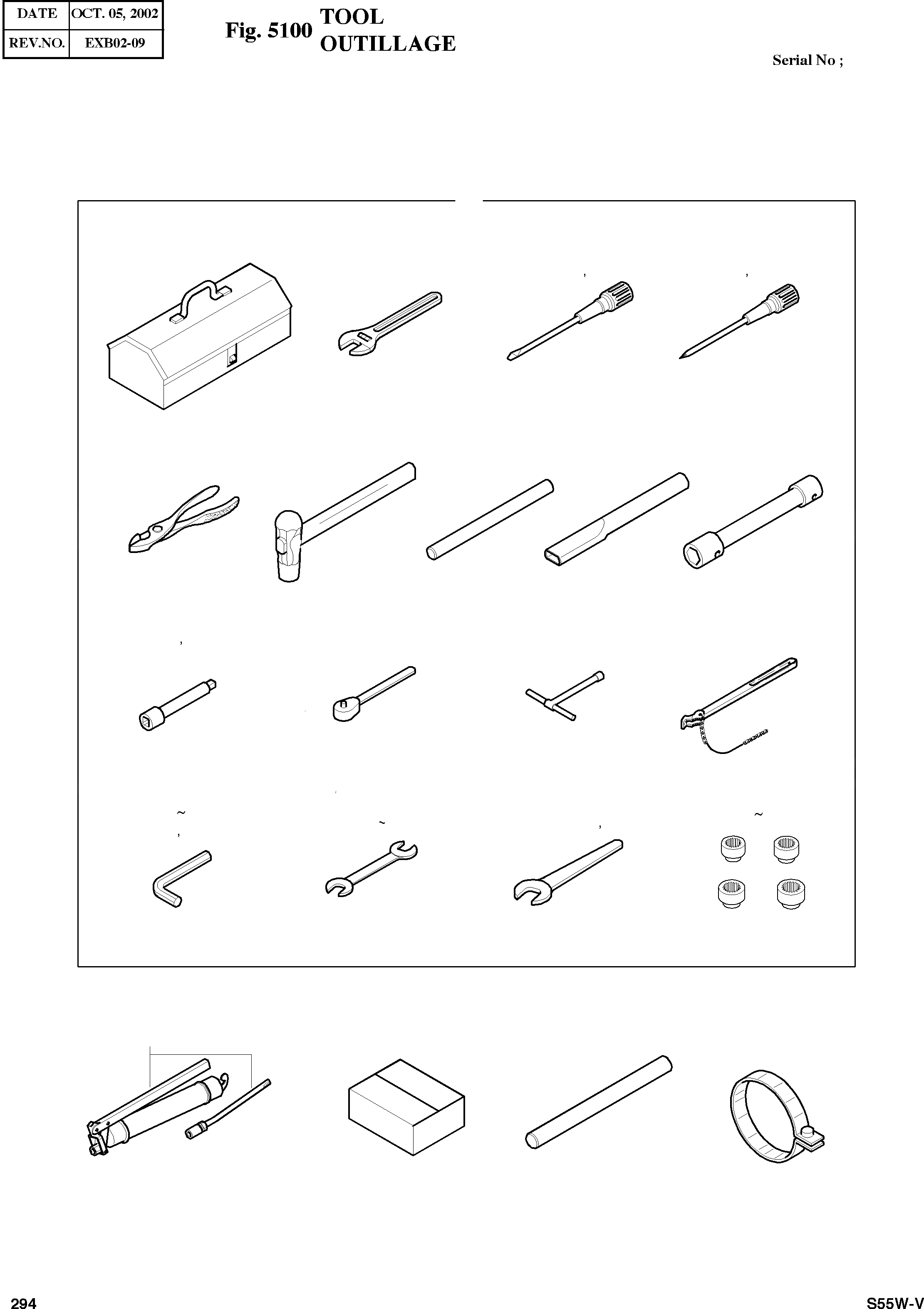 | DATE | OCT. 05, 2002 |
|---|---|
| REV.NO. | EXB02-09 |

Fig. 5100 TOOL OUTILLAGE

Serial No ;

294

S55W-V